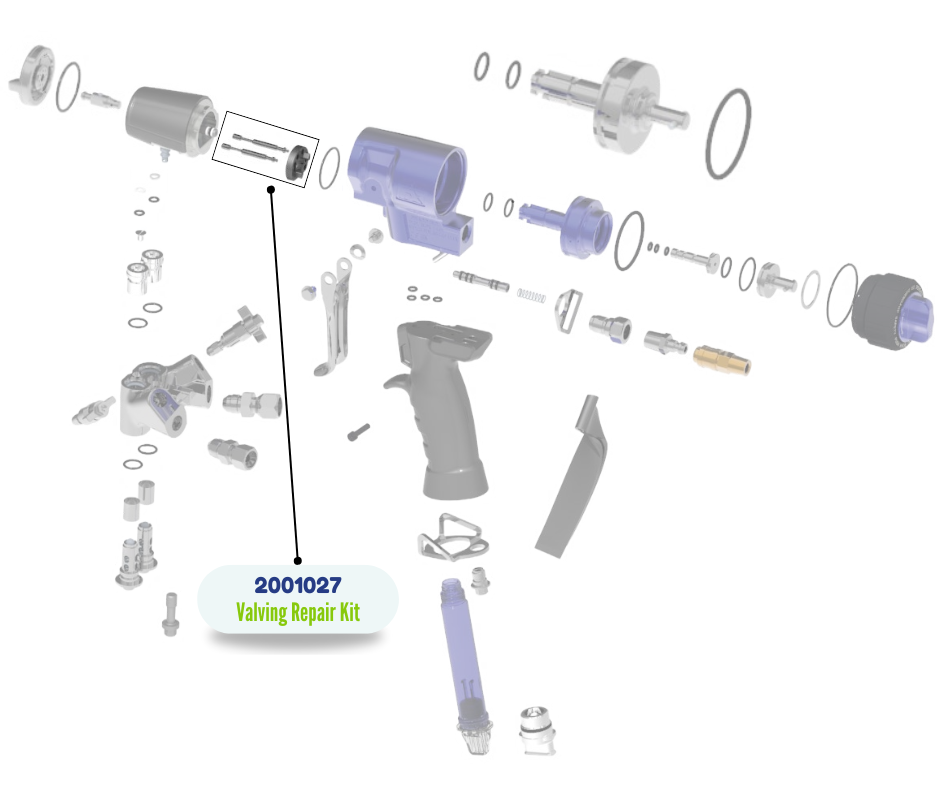 2001027
Valving Repair Kit