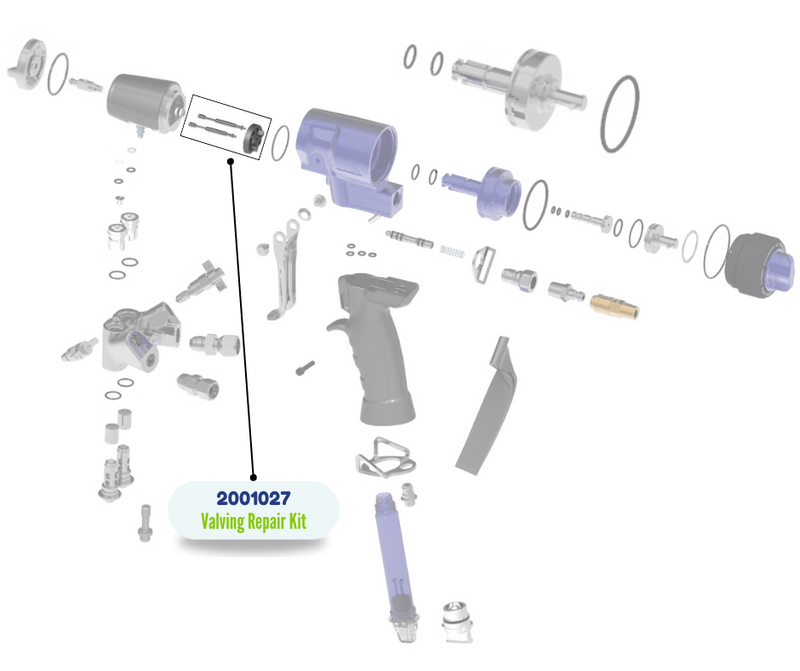 2001027
Valving Repair Kit