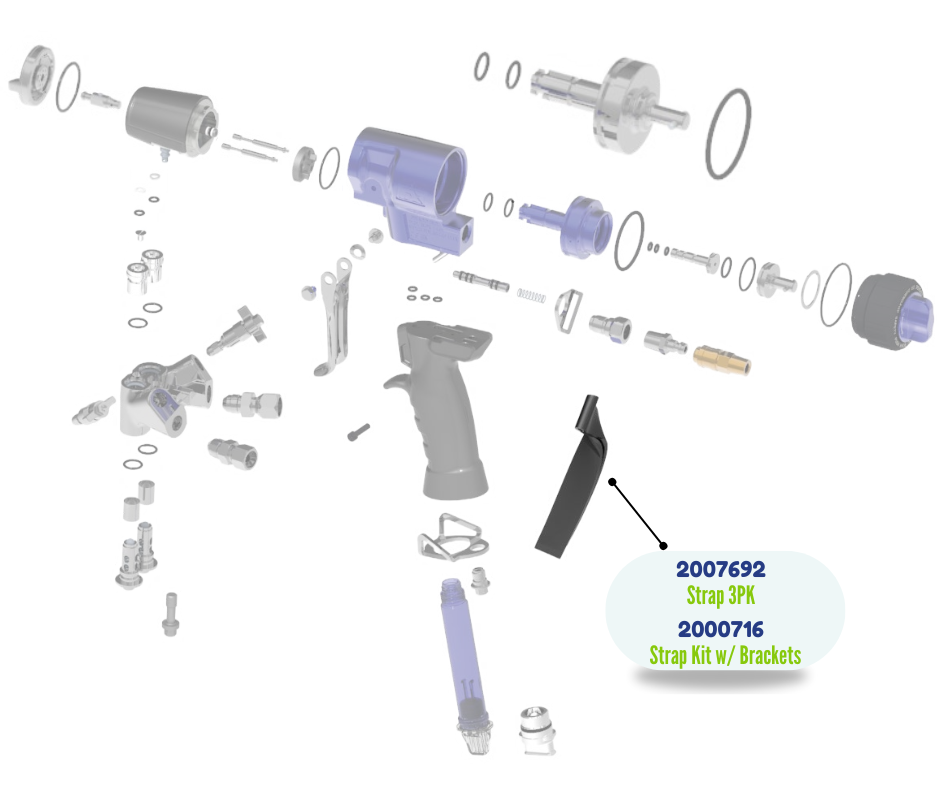 2007692
Strap 3PK
2000716
Strap Kit w/ Brackets