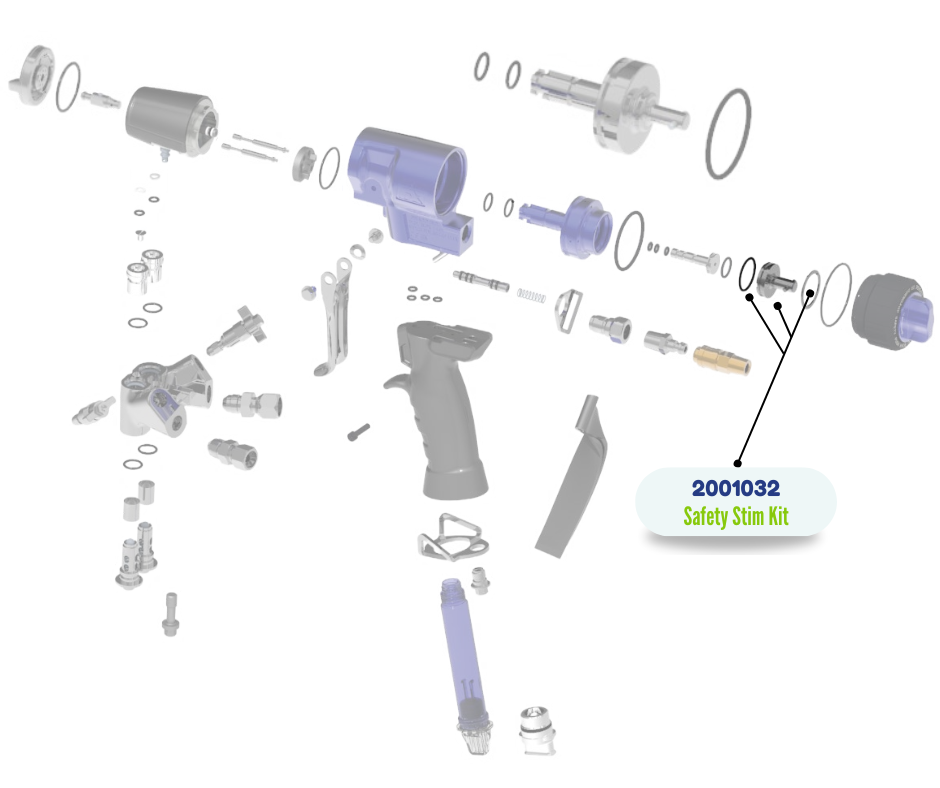 2001032
Safety Stim Kit