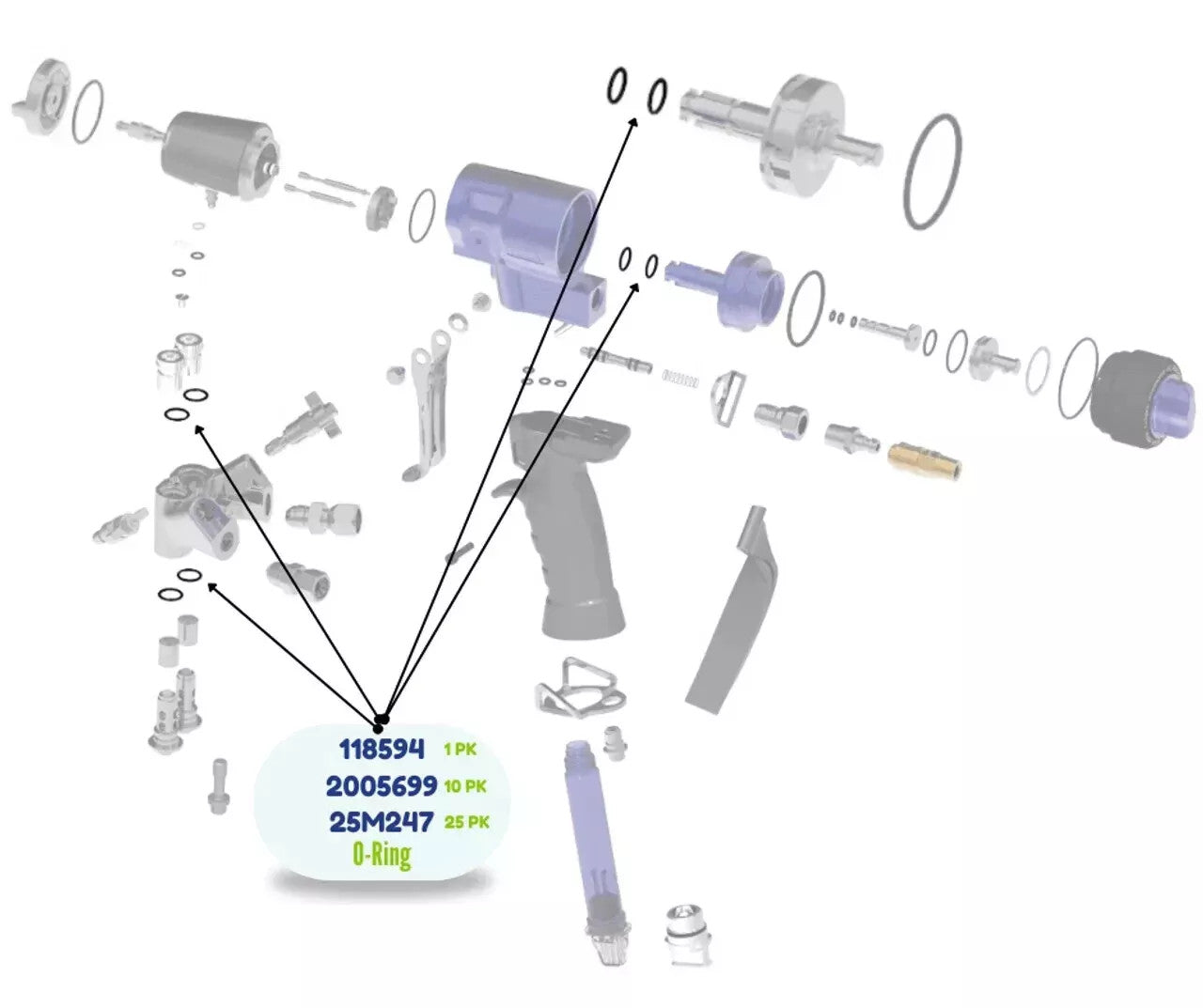 118594 1 PK
2005699 10 PK
25M247 25 PK
O-Ring