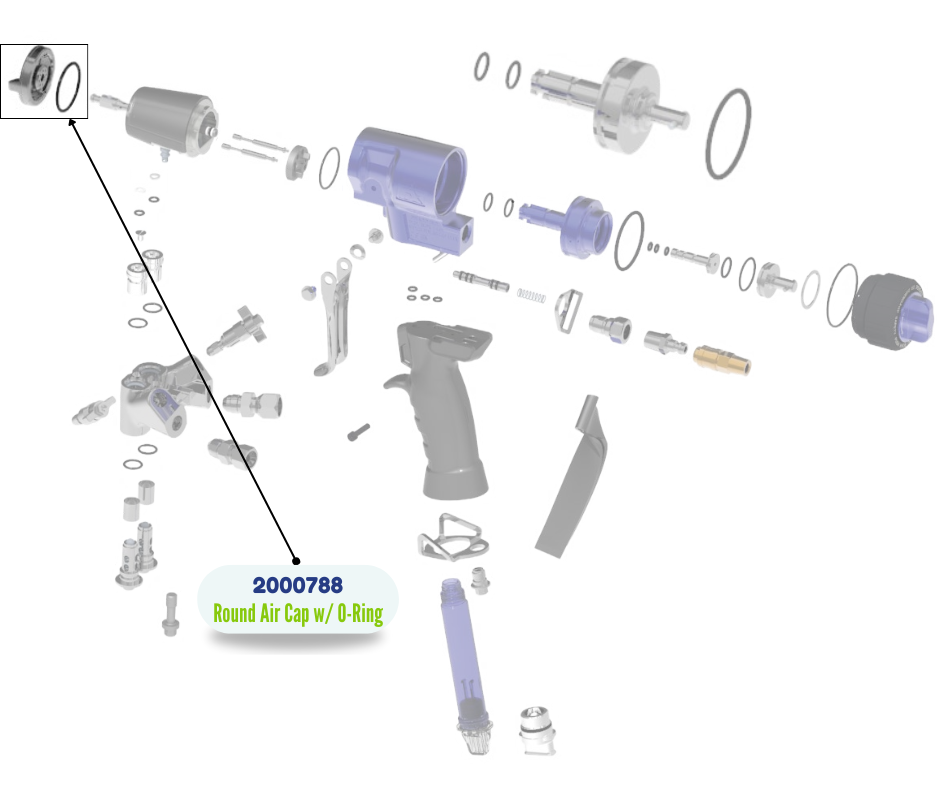 2000788
Round Air Cap w/ O-Ring