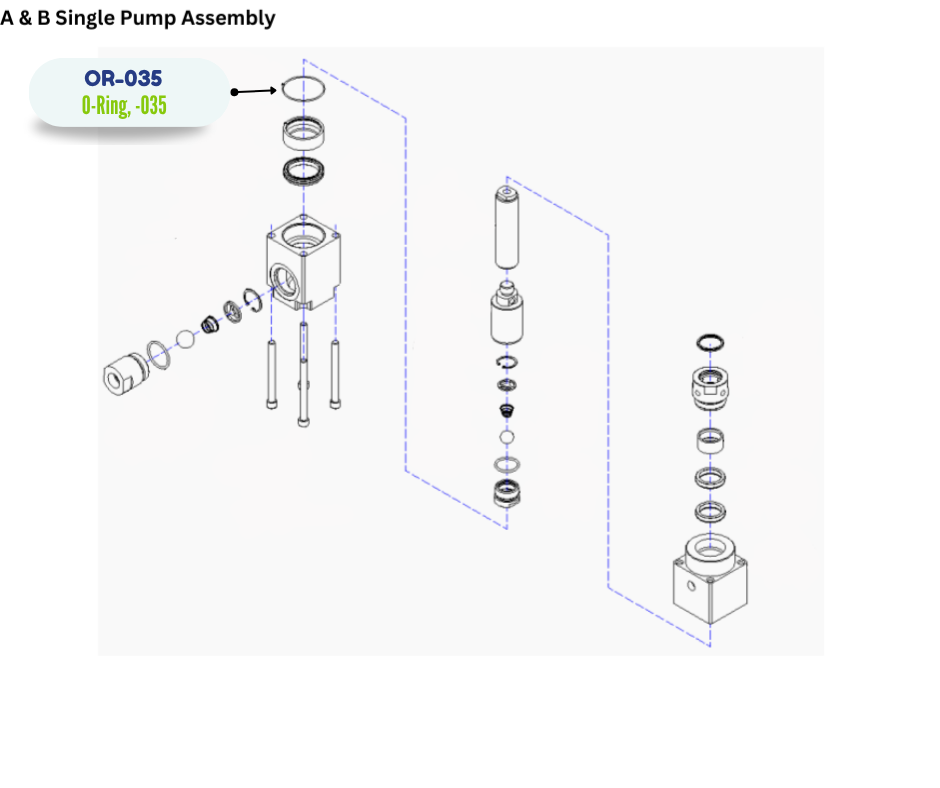 A & B Single Pump Assembly

OR-035
O-Ring, -035