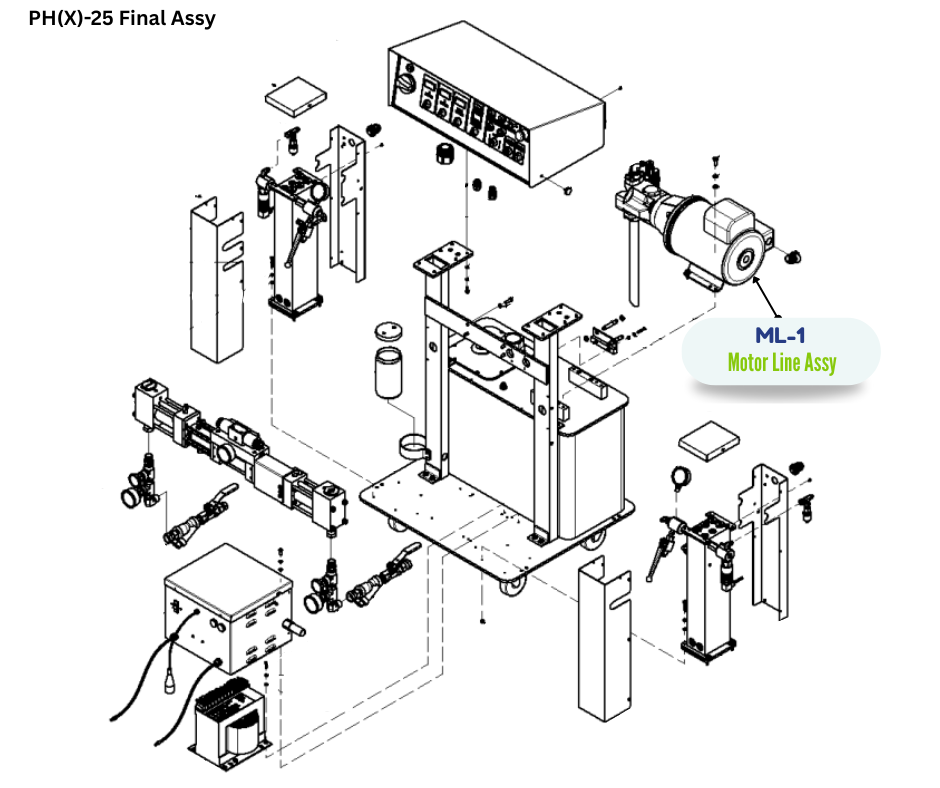 PH(X)-25 Final Assy

ML-1
Motor Line Assy