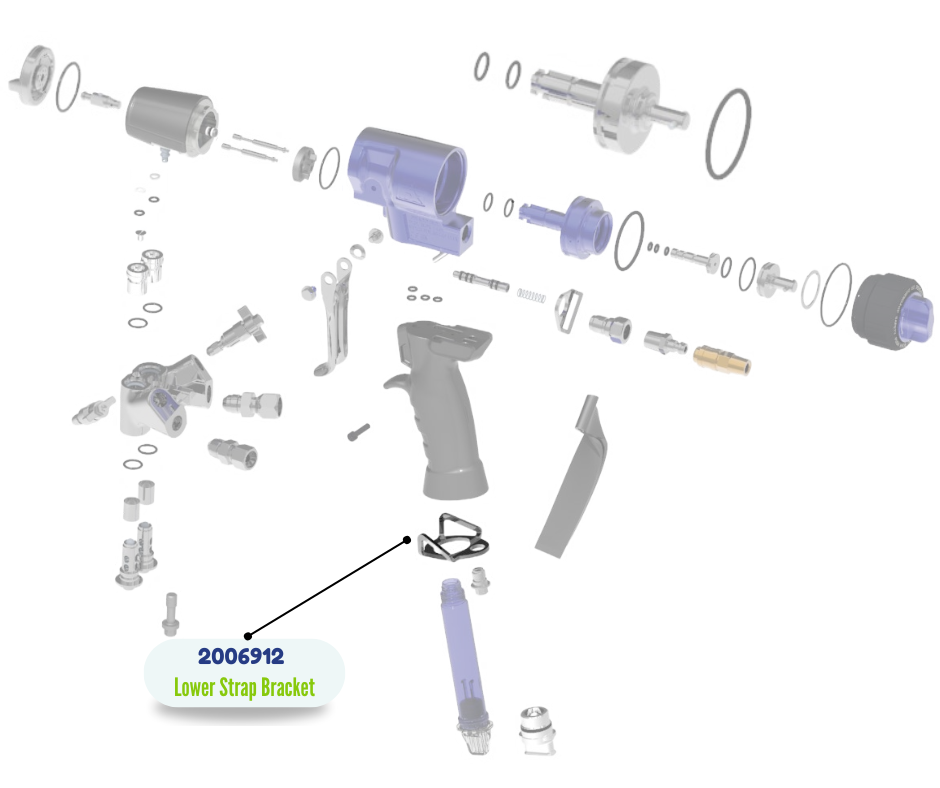 2006912
Lower Strap Bracket