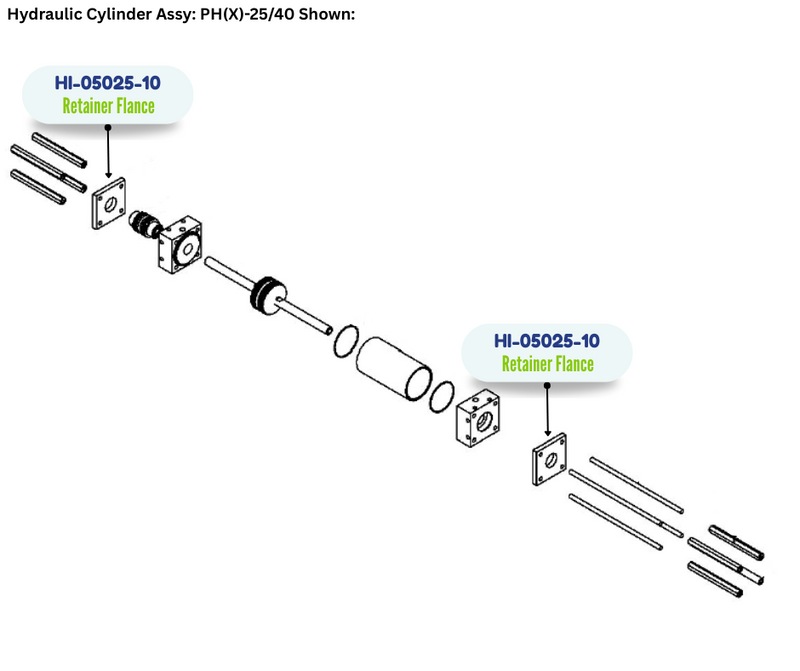 Hydraulic Cylinder Assy: PH(X)-25/40 Shown:

HI-05025-10
Retainer Flance

HI-05025-10
Retainer Flance