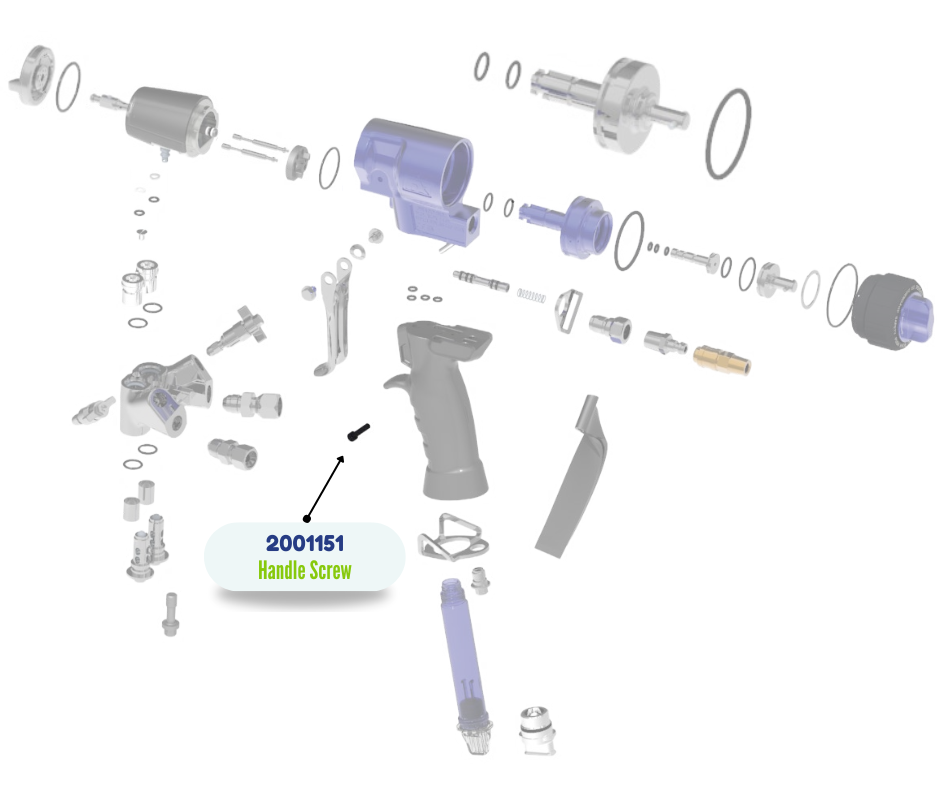 2001151
Handle Screw