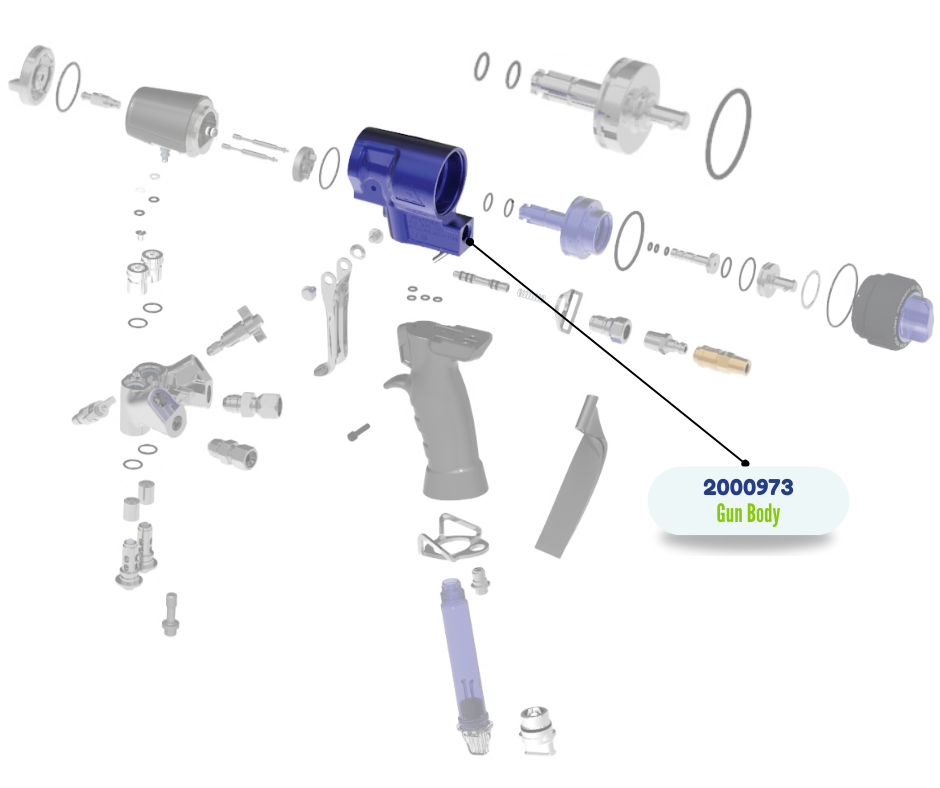 2000973
Gun Body