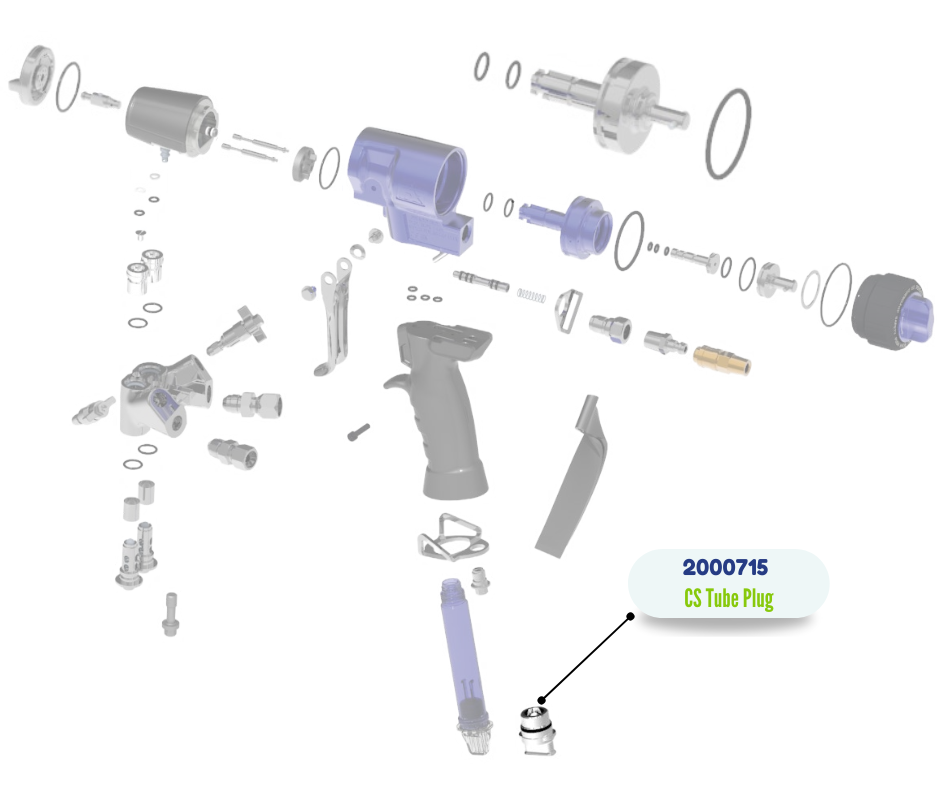 2000715
CS Tube Plug