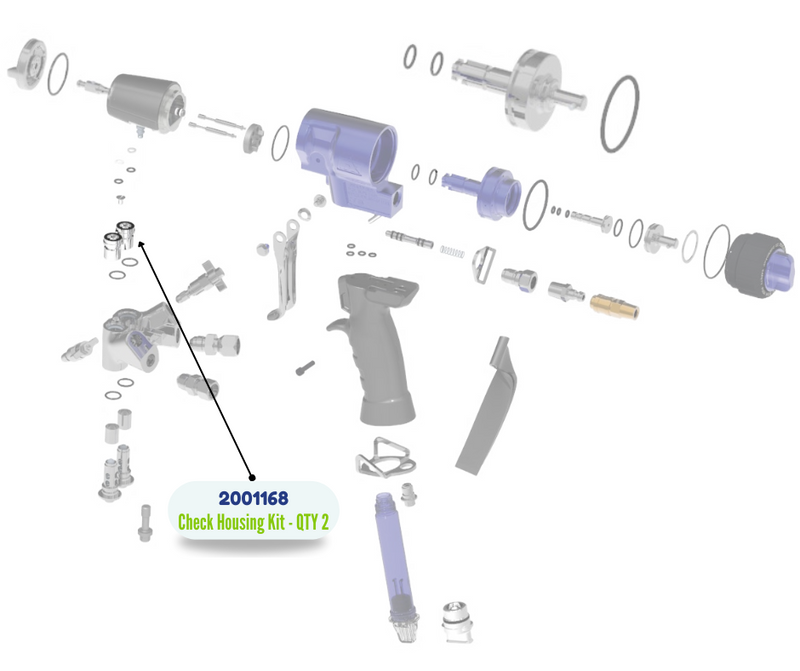 2001168
Check Housing Kit - QTY 2