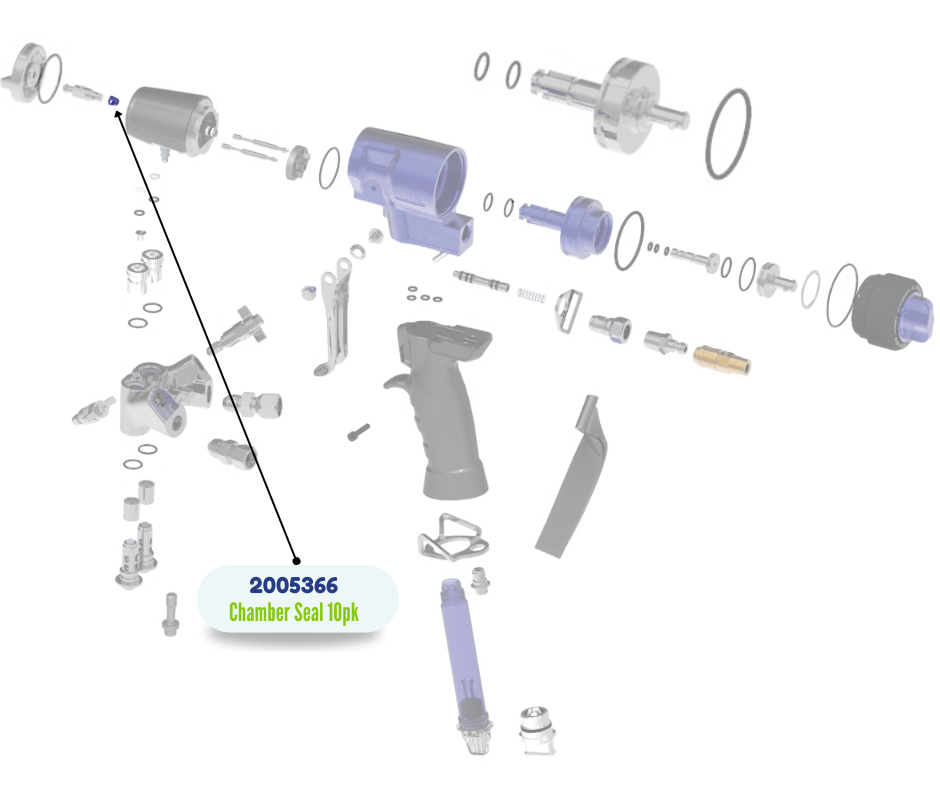 2005366
Chamber Seal 10pk