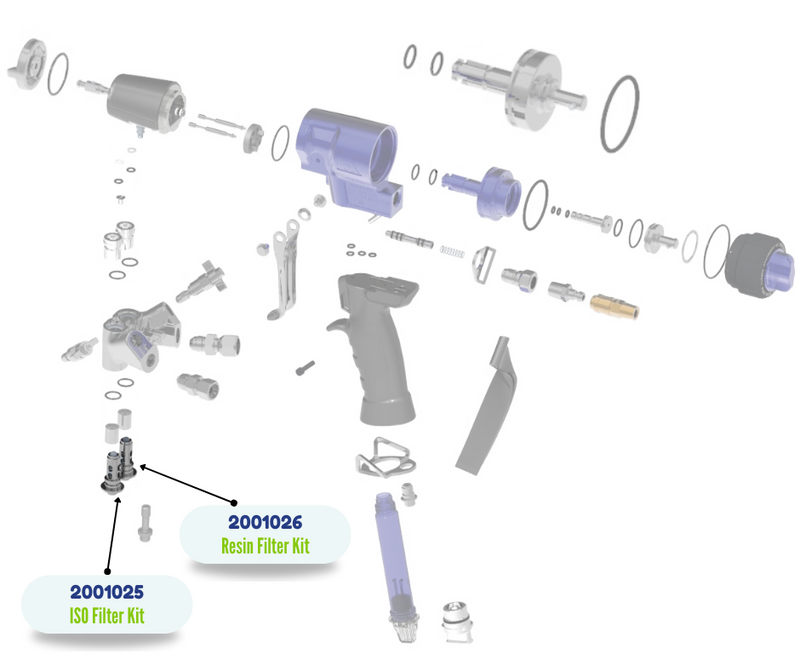 2001026
Resin Filter Kit

2001025
ISO Filter Kit