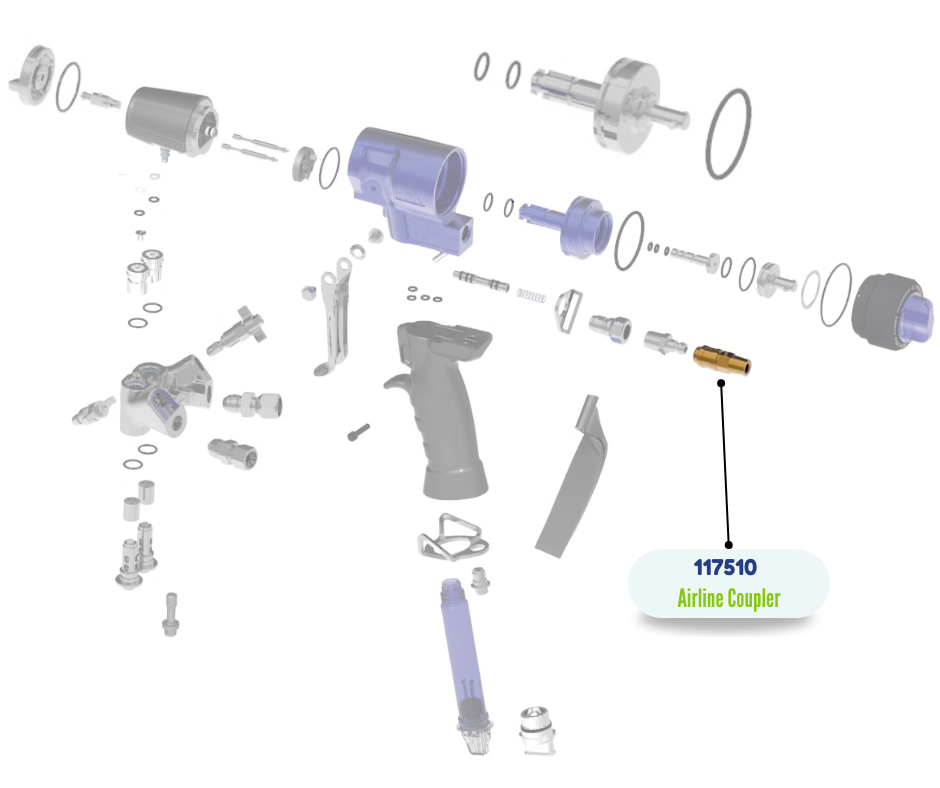 117510
Airline Coupler