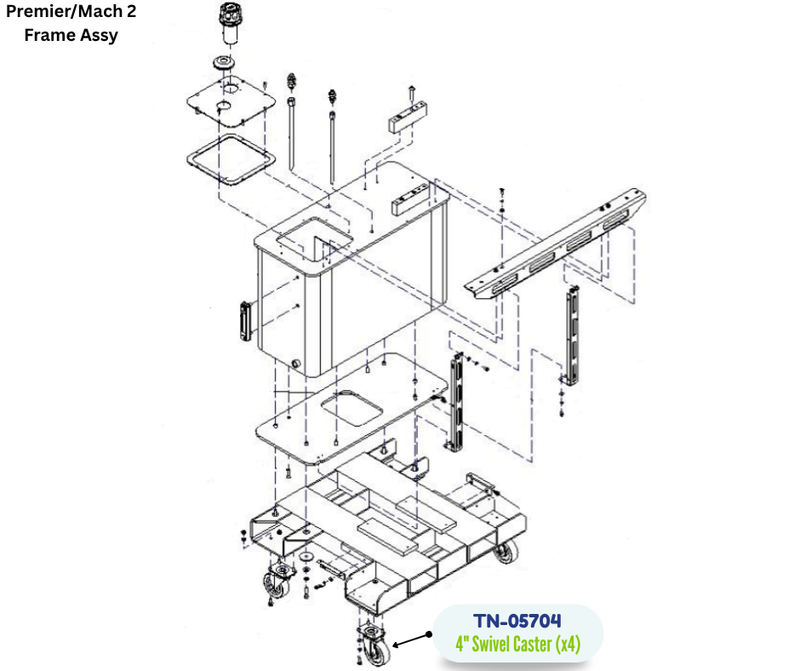 Premier/Mach 2
Frame Assy

TN-05704
4" Swivel Caster (x4)