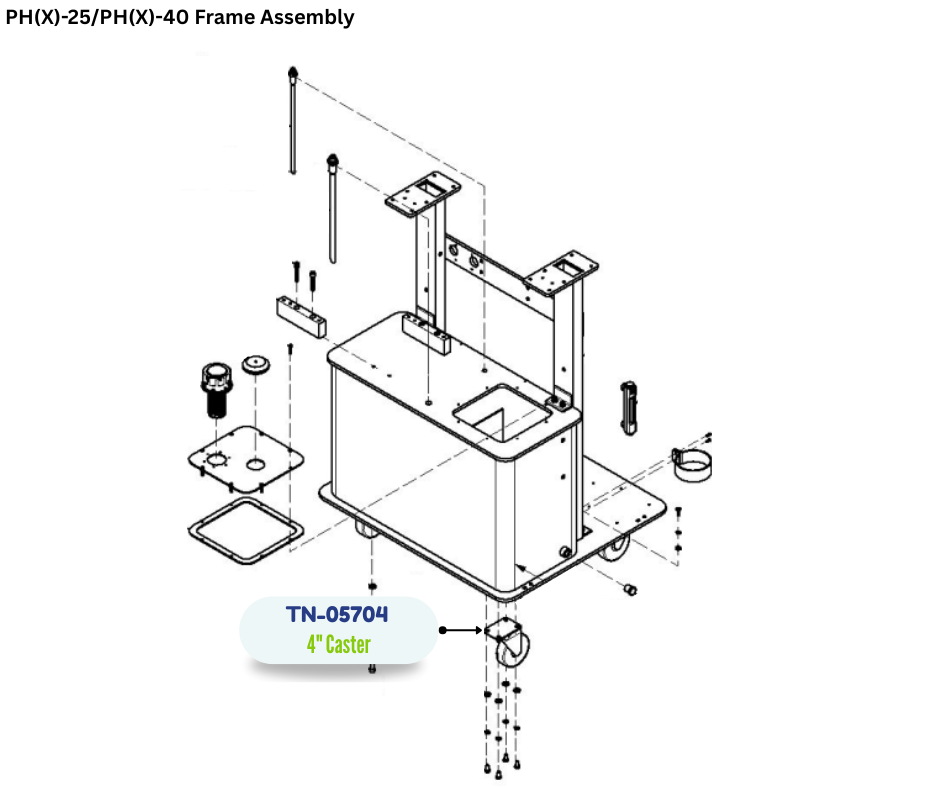 PH(X)-25/PH(X)-40 Frame Assembly

TN-05704
4" Caster