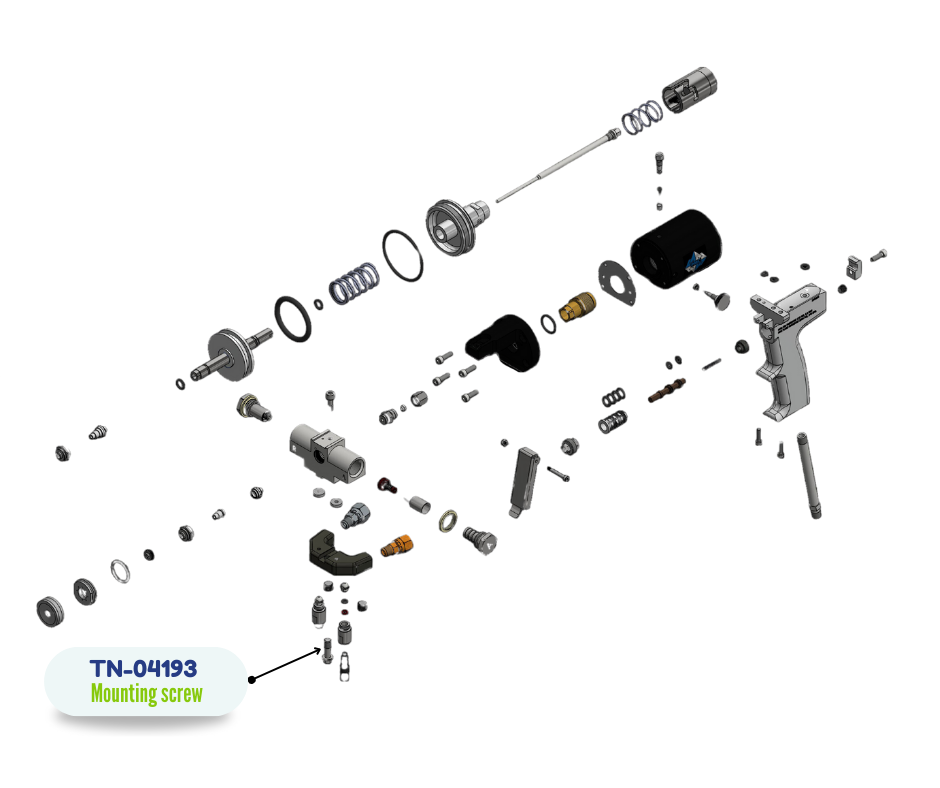 TN-04193
Mounting screw