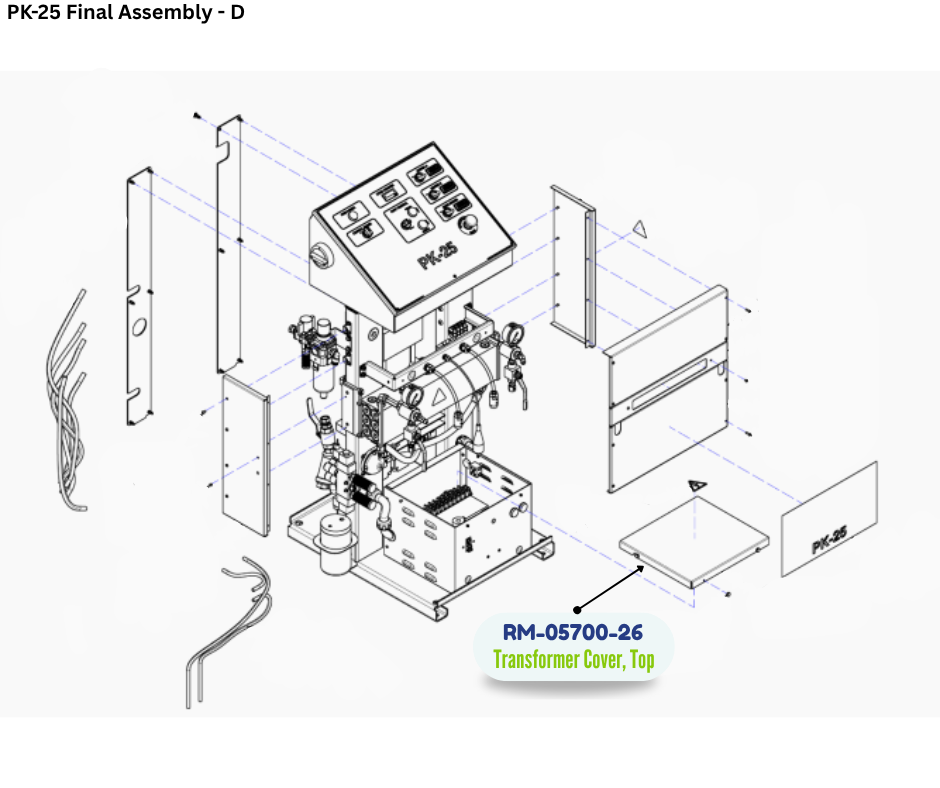 PK-25 Final Assembly - D

PK-25

PK-25

RM-05700-26
Transformer Cover, Top