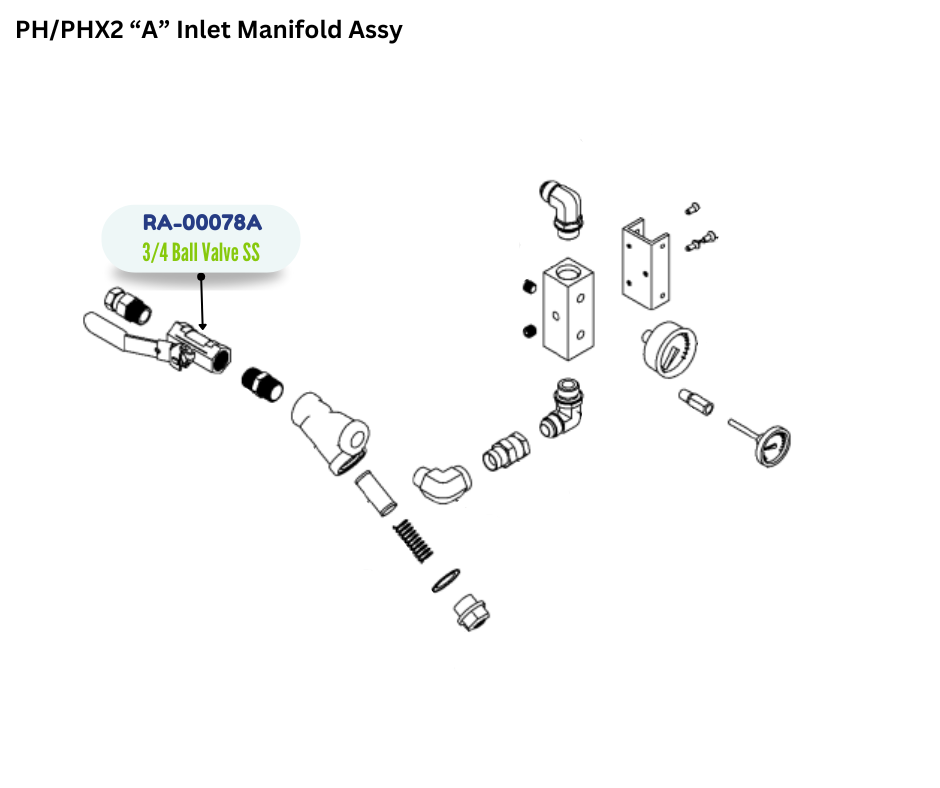 PH/PHX2 “A” Inlet Manifold Assy

RA-00078A
3/4 Ball Valve SS