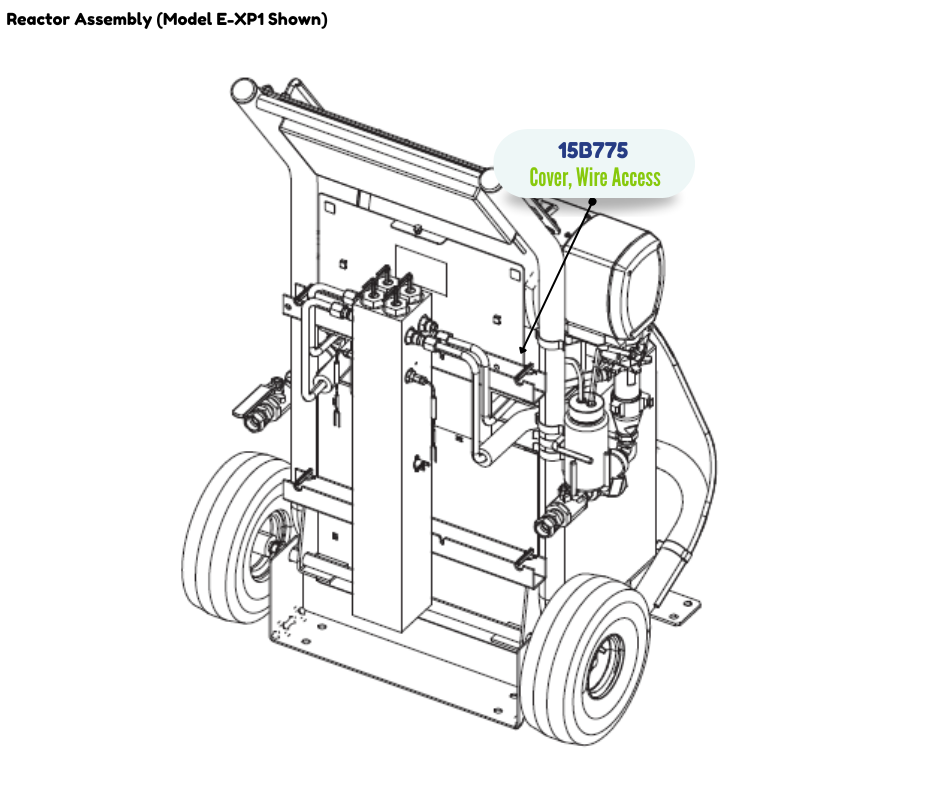 Reactor Assembly (Model E-XP1 Shown)

15B775
Cover, Wire Access