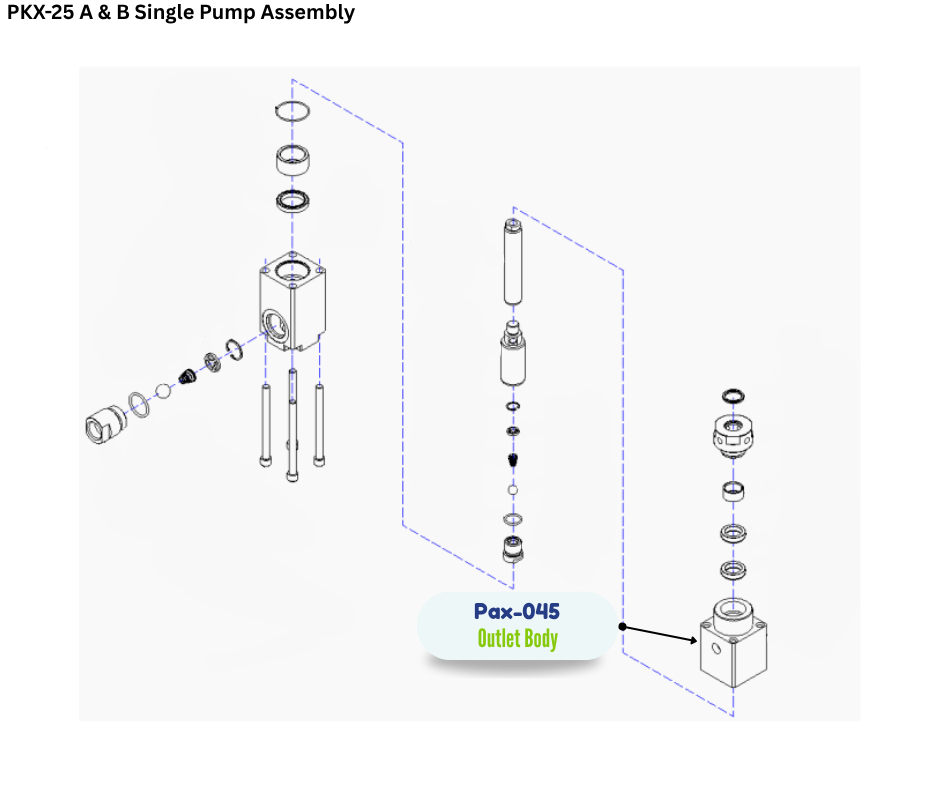 PKX-25 A & B Single Pump Assembly

Pax-045
Outlet Body