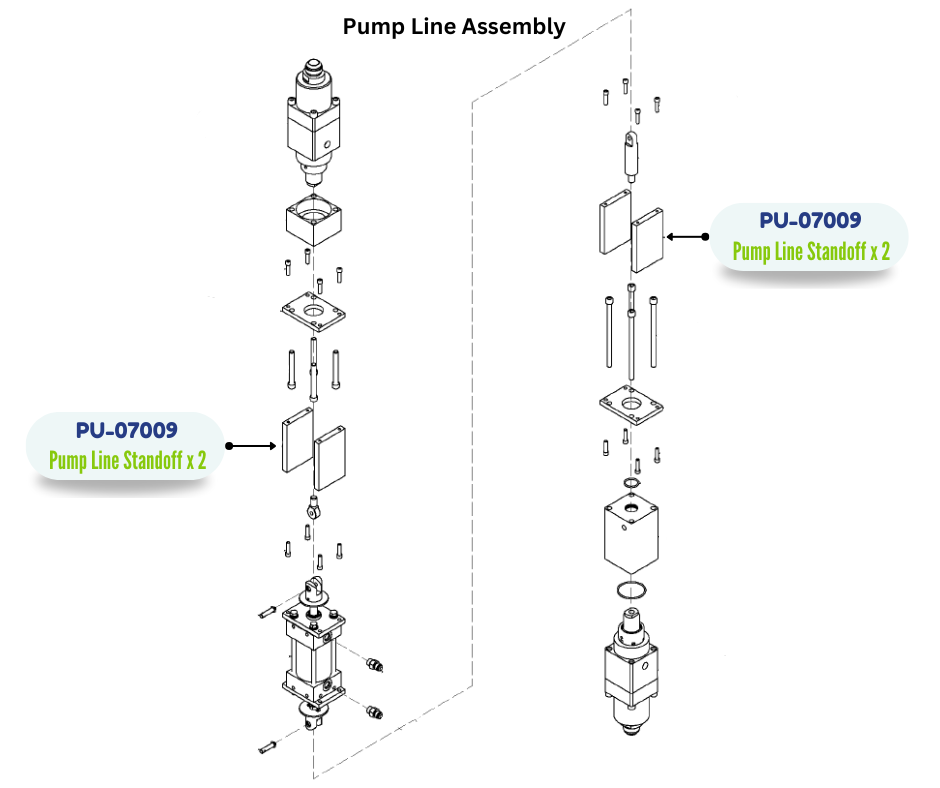 Pump Line Assembly

PU-07009
Pump Line Standoff x 2

PU-07009
Pump Line Standoff x 2