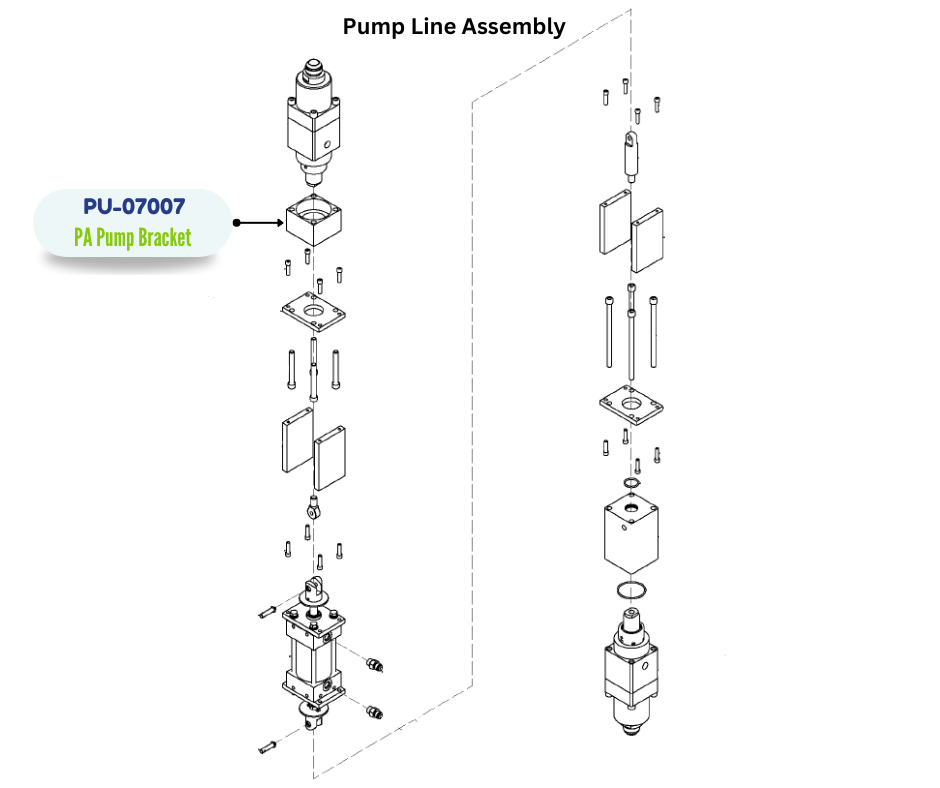 Pump Line Assembly

PU-07007
PA Pump Bracket