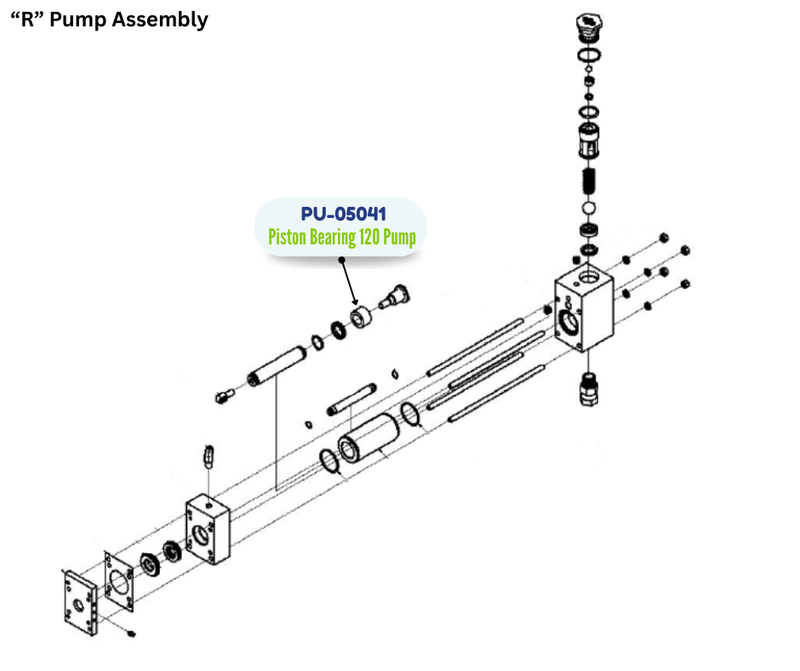 “R” Pump Assembly

PU-05041
Piston Bearing 120 Pump