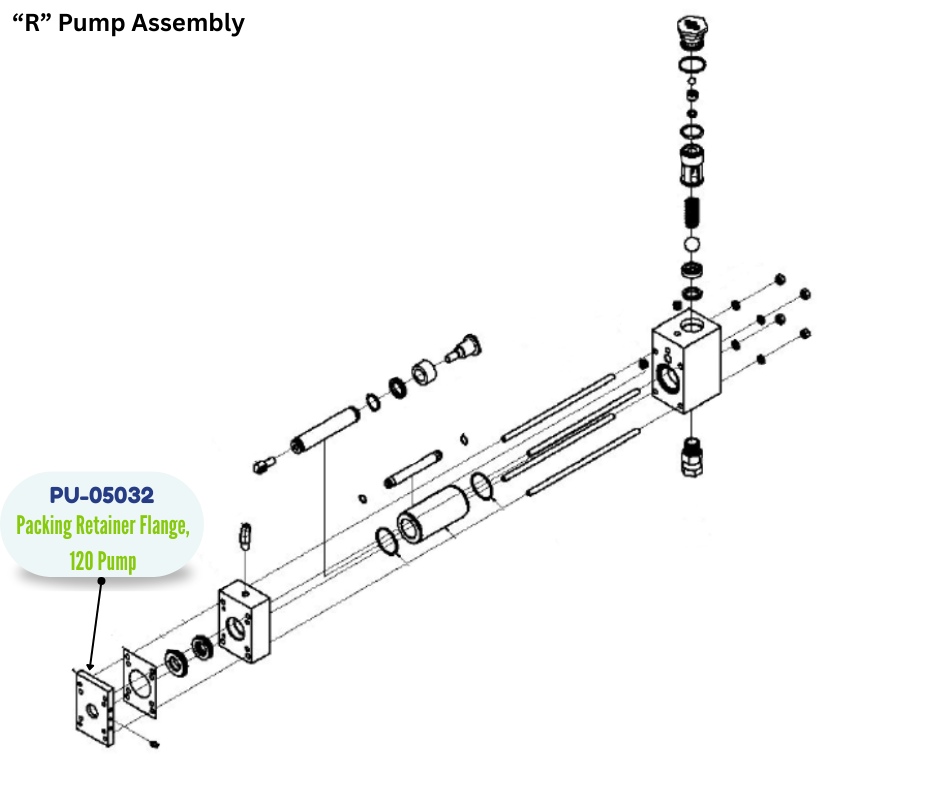 “R” Pump Assembly

PU-05032
Packing Retainer Flange, 120 Pump