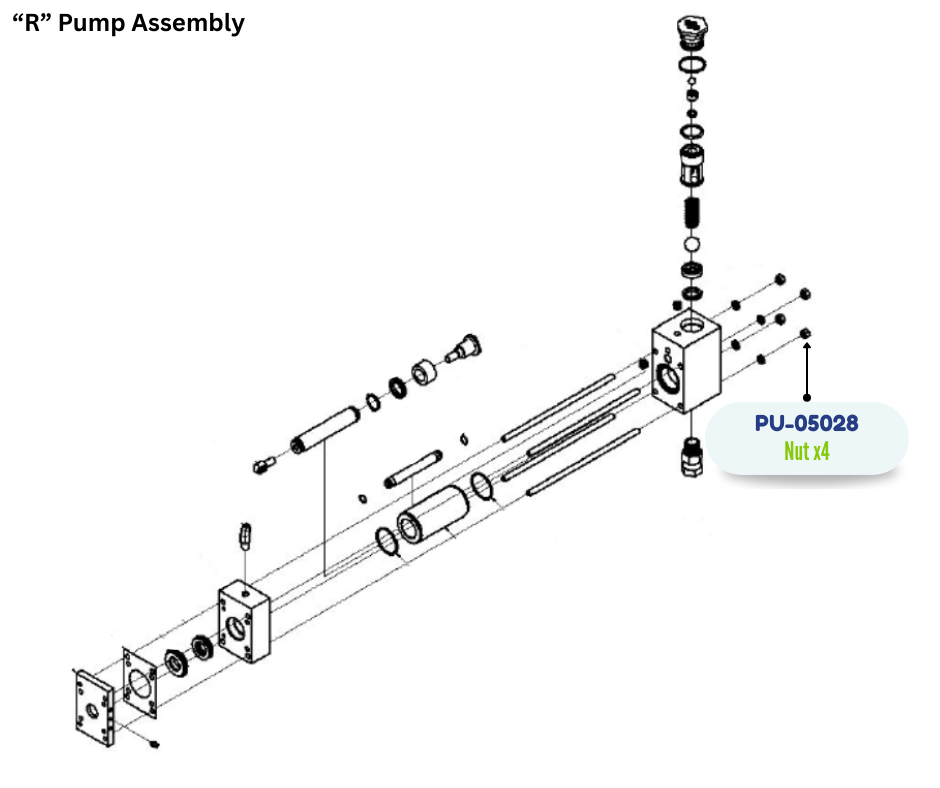 “R” Pump Assembly

PU-05028
Nut x4