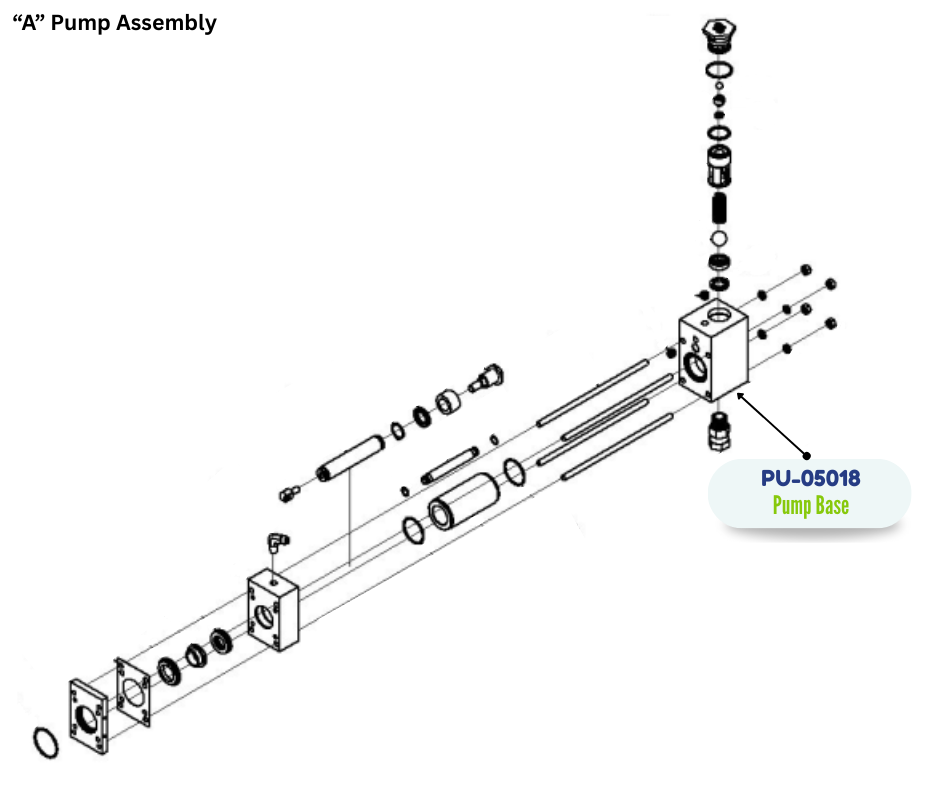 “A” Pump Assembly

PU-05018
Pump Base