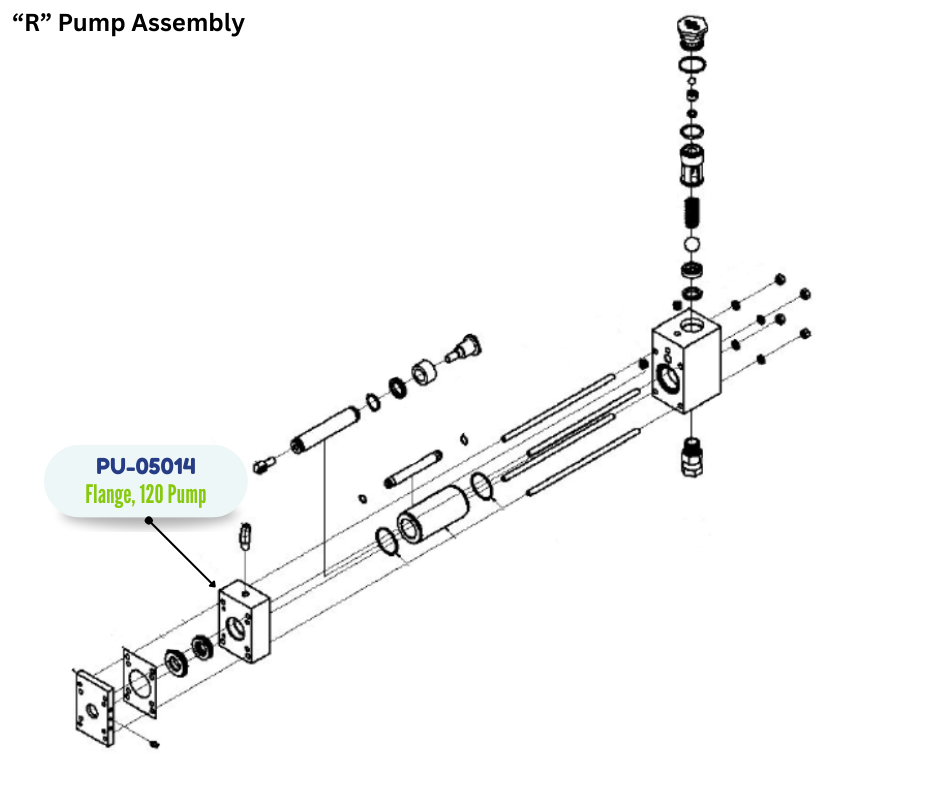 “R” Pump Assembly

PU-05014
Flange, 120 Pump