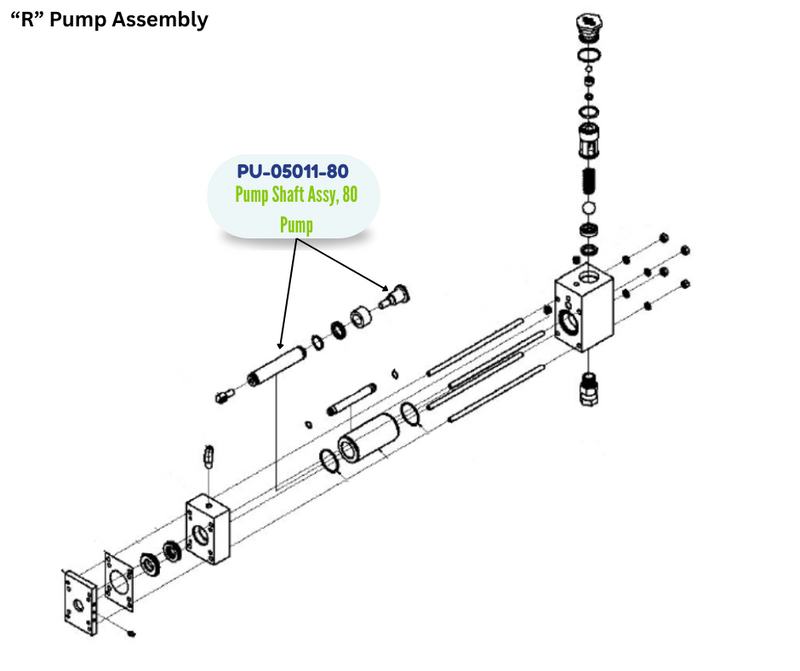 “R” Pump Assembly

PU-05011-80
Pump Shaft Assy, 80 Pump