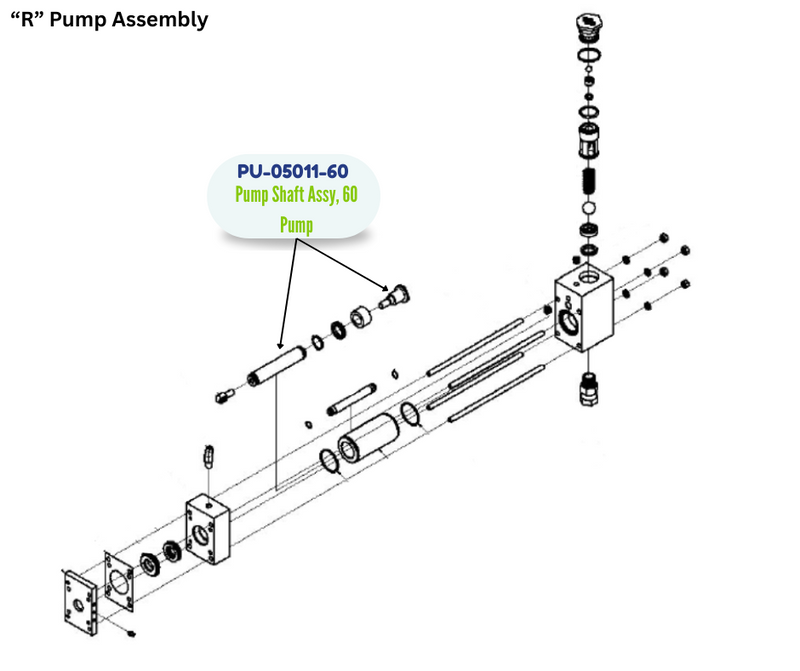 “R” Pump Assembly

PU-05011-60
Pump Shaft Assy, 60 Pump