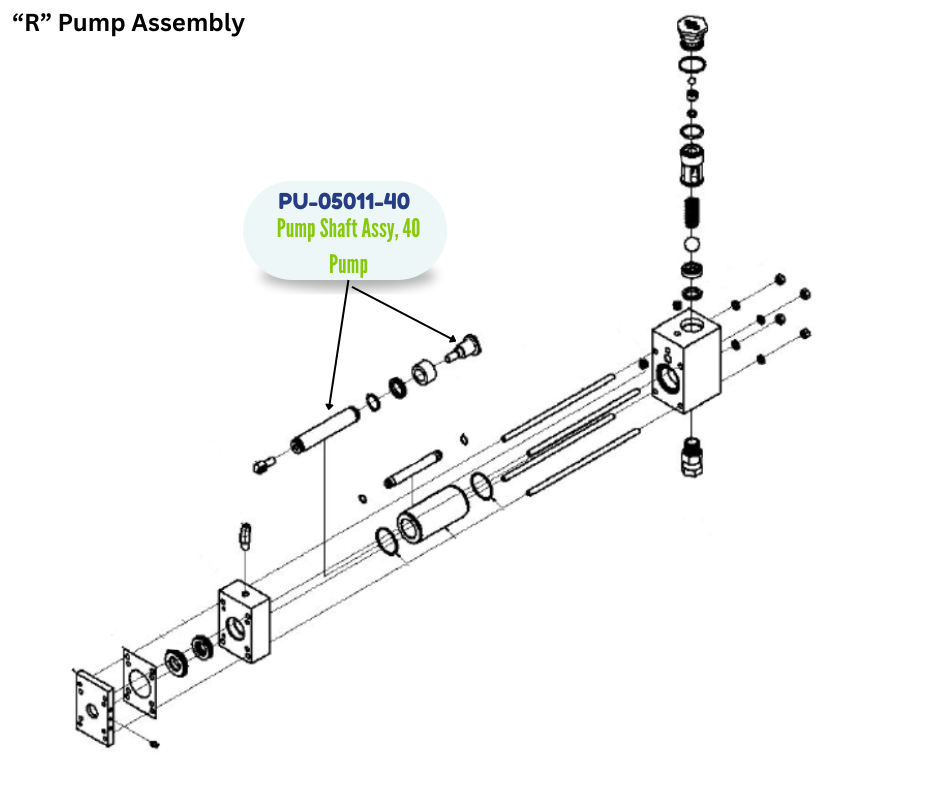 “R” Pump Assembly

PU-05011-40
Pump Shaft Assy, 40 Pump