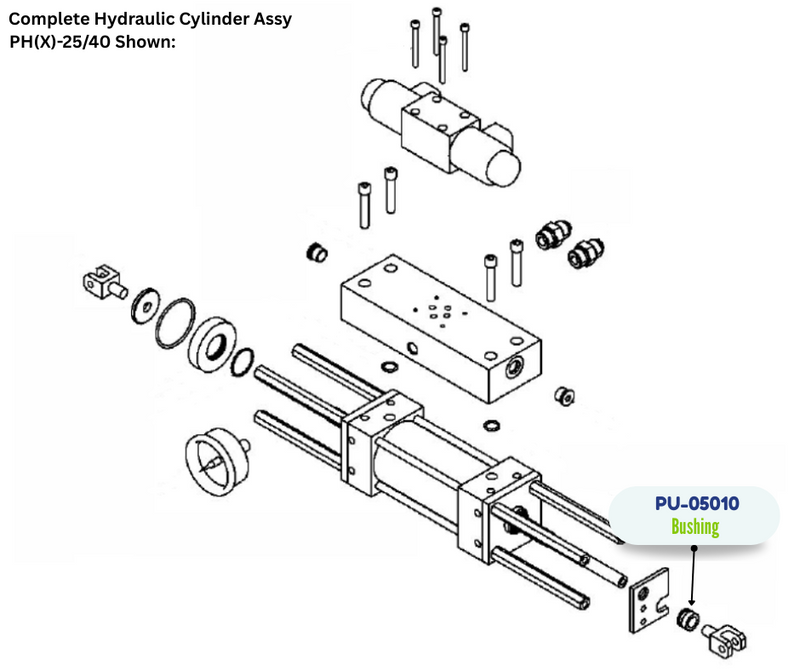 Complete Hydraulic Cylinder Assy
PH(X)-25/40 Shown:

PU-05010
Bushing