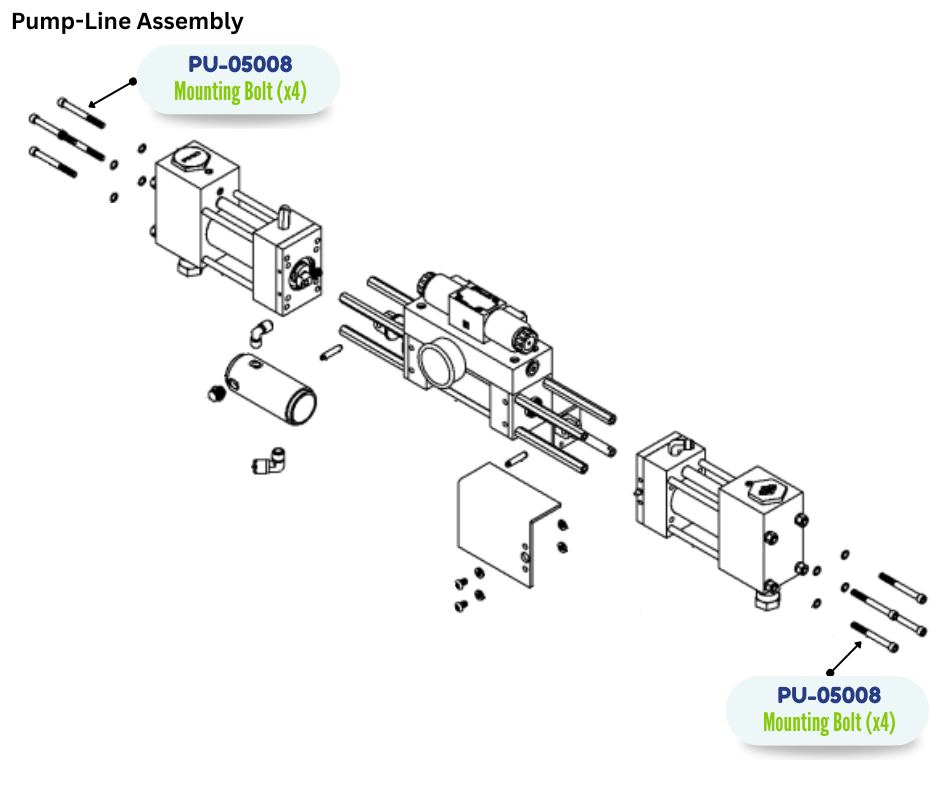 Pump-Line Assembly

PU-05008
Mounting Bolt (x4)

PU-05008
Mounting Bolt (x4)