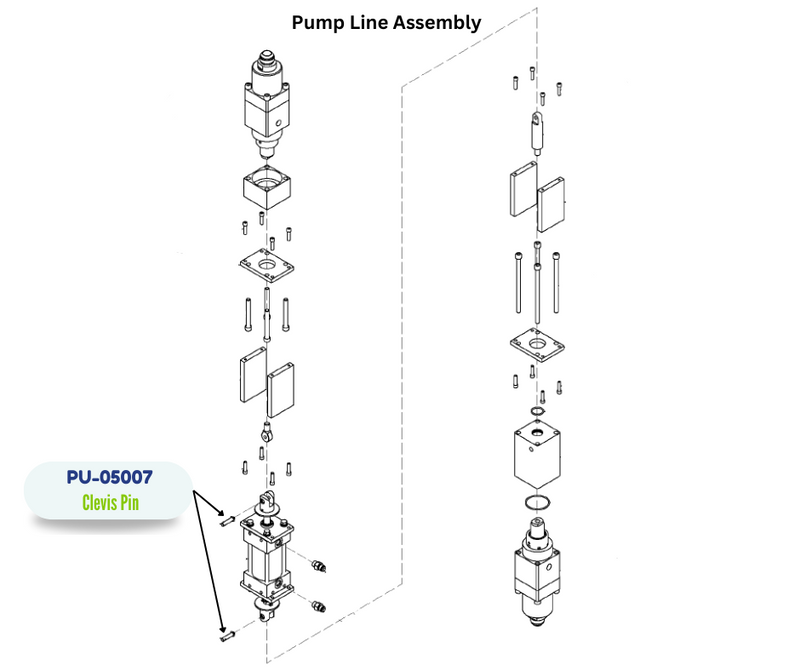 Pump Line Assembly

PU-05007
Clevis Pin