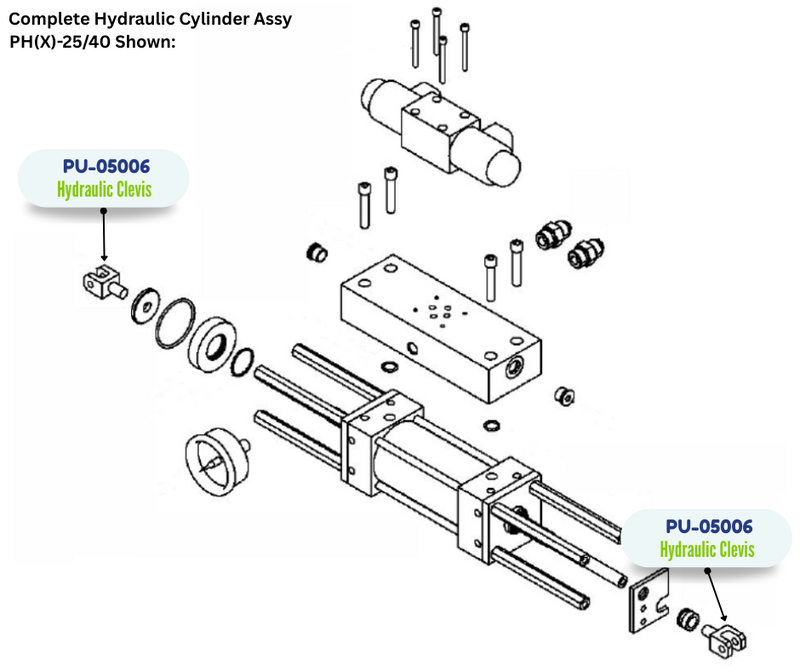 Complete Hydraulic Cylinder Assy
PH(X)-25/40 Shown:

PU-05006
Hydraulic Clevis

PU-05006
Hydraulic Clevis