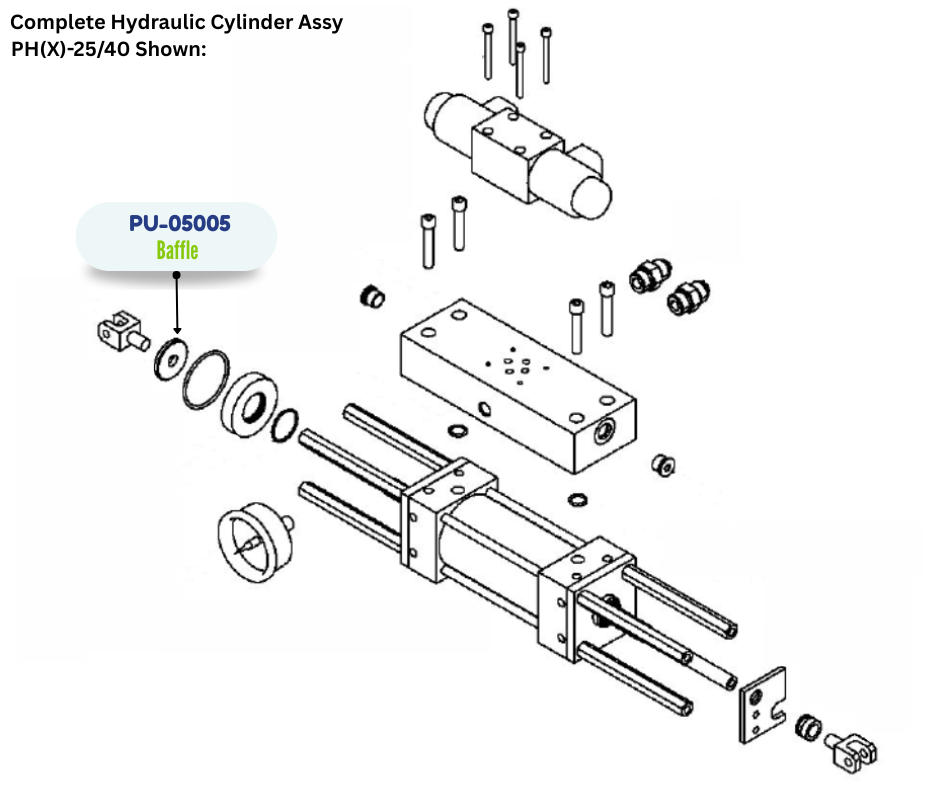 Complete Hydraulic Cylinder Assy
PH(X)-25/40 Shown:

PU-05005
Baffle