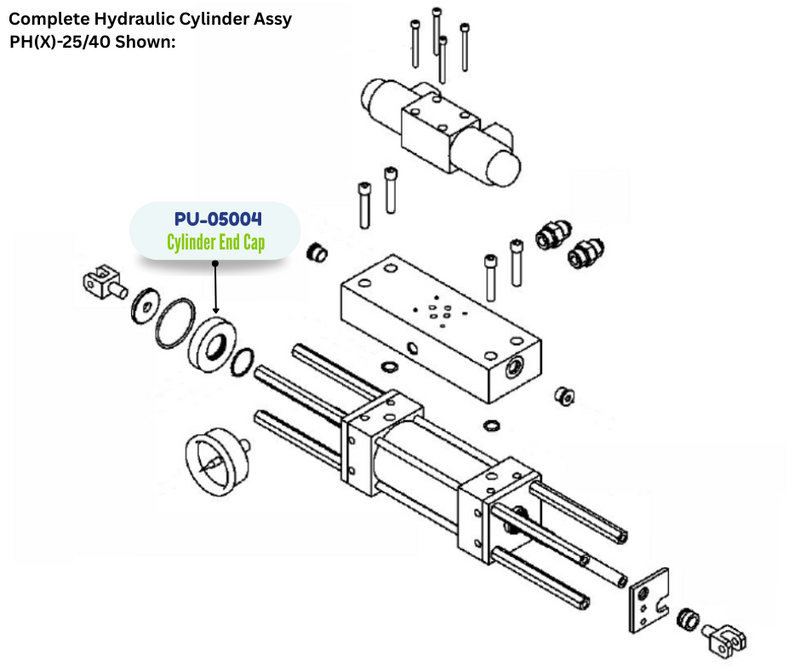 Complete Hydraulic Cylinder Assy
PH(X)-25/40 Shown:

PU-05004
Cylinder End Cap