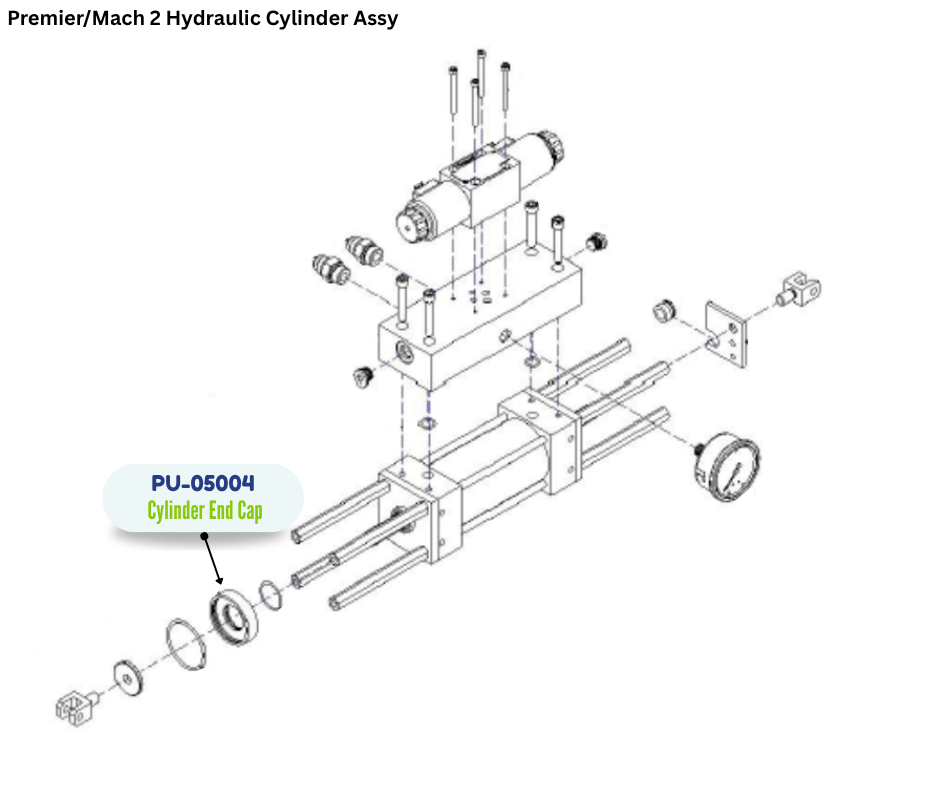 Premier/Mach 2 Hydraulic Cylinder Assy

PU-05004
Cylinder End Cap