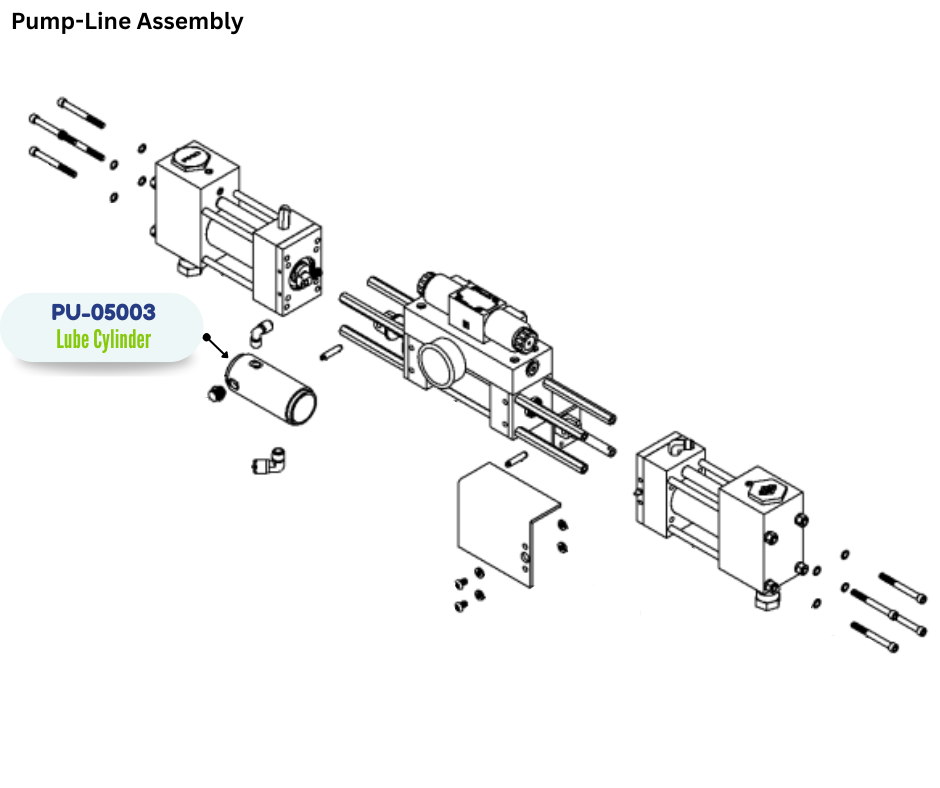 Pump-Line Assembly

PU-05003
Lube Cylinder