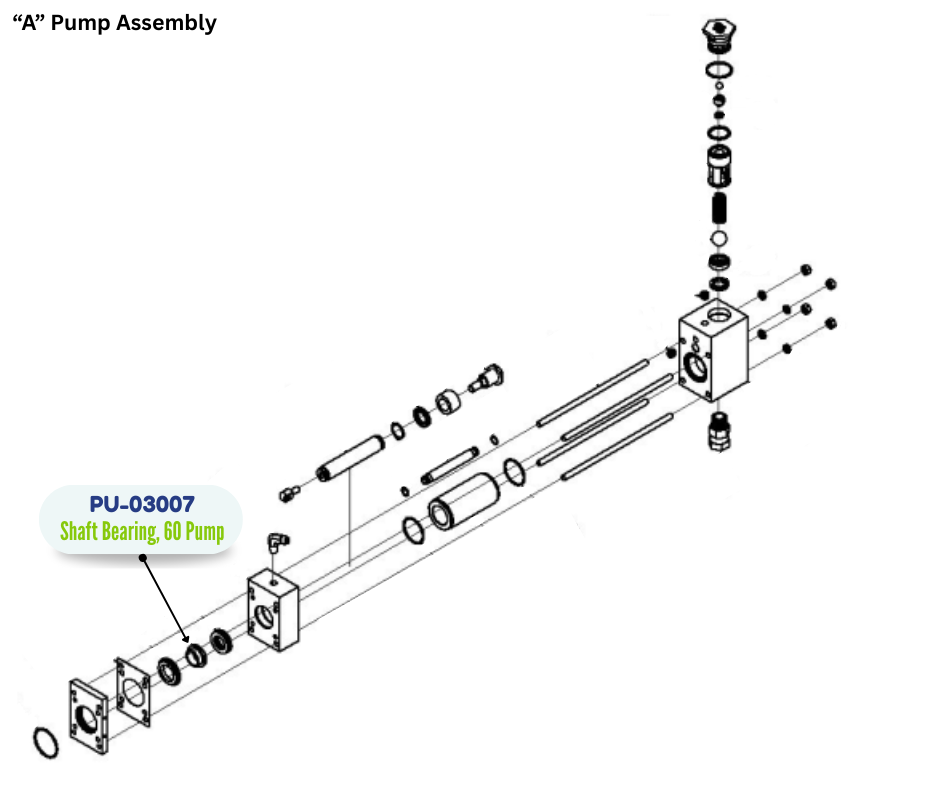 “A” Pump Assembly

PU-03007
Shaft Bearing, 60 Pump