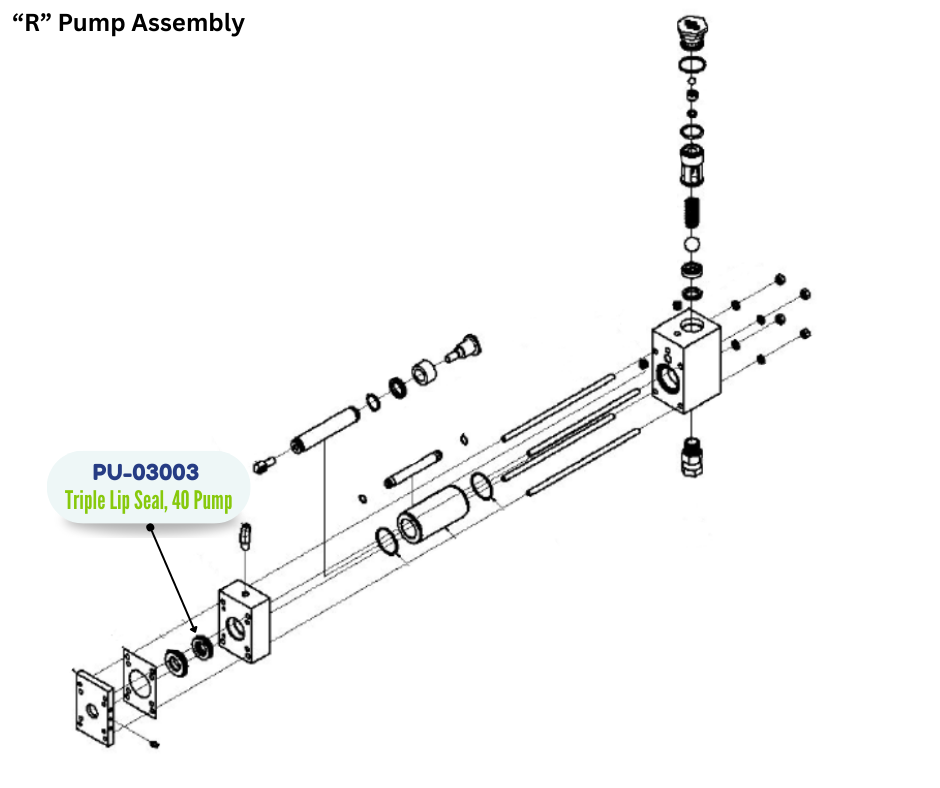 “R” Pump Assembly

PU-03003
Triple Lip Seal, 40 Pump