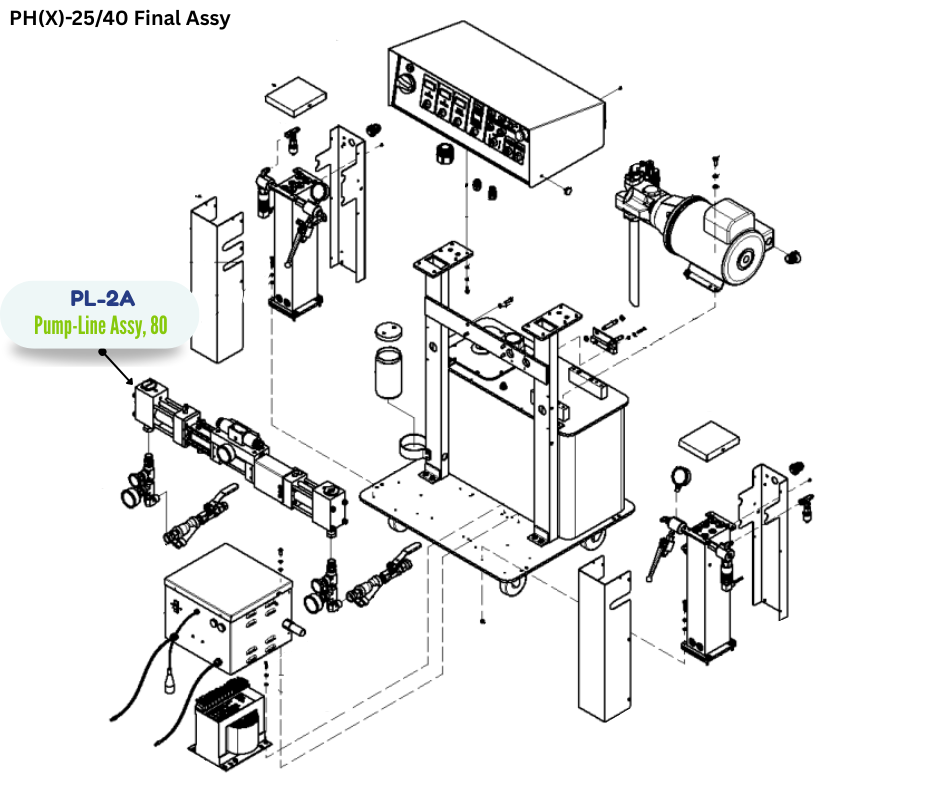 PH(X)-25/40 Final Assy

PL-2A
Pump-Line Assy, 80