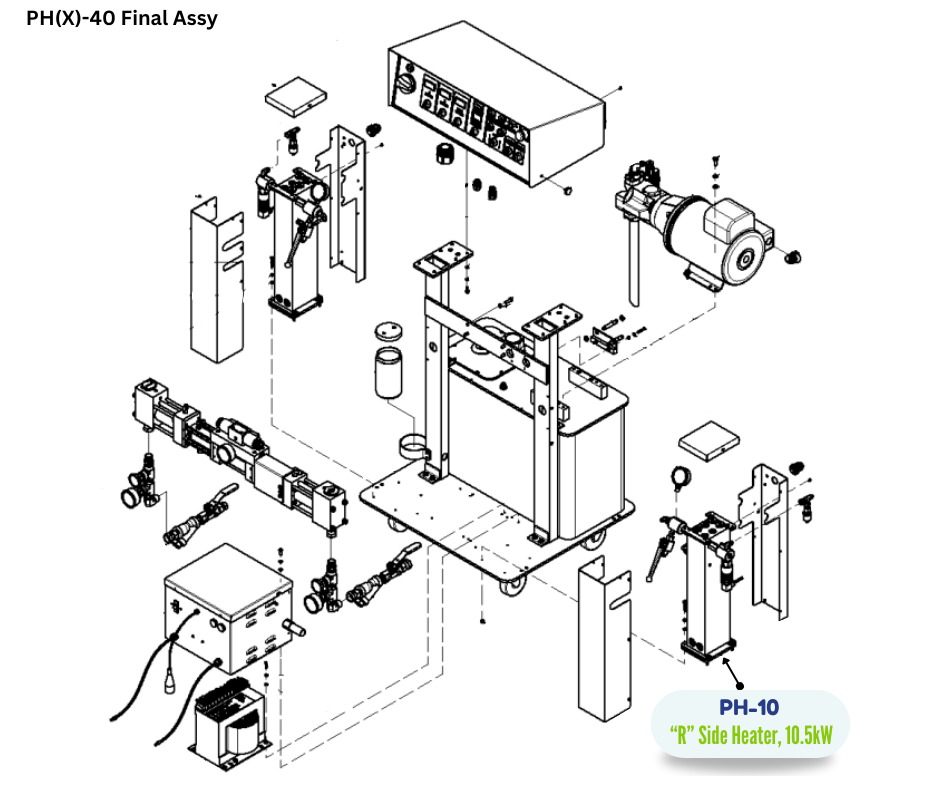 PH(X)-40 Final Assy

PH-10
"R" Side Heater, 10.5kW