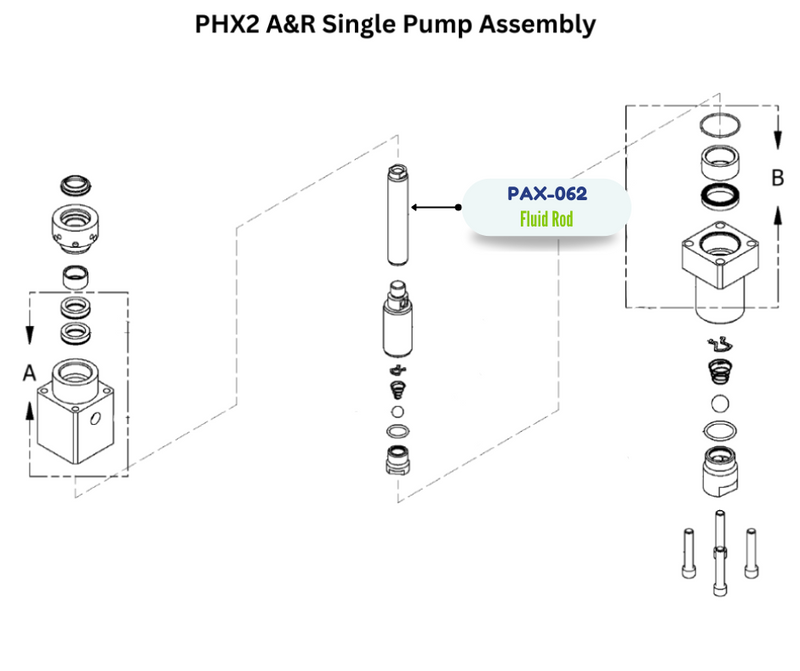 PHX2 A&R Single Pump Assembly

A

PAX-062
Fluid Rod

B