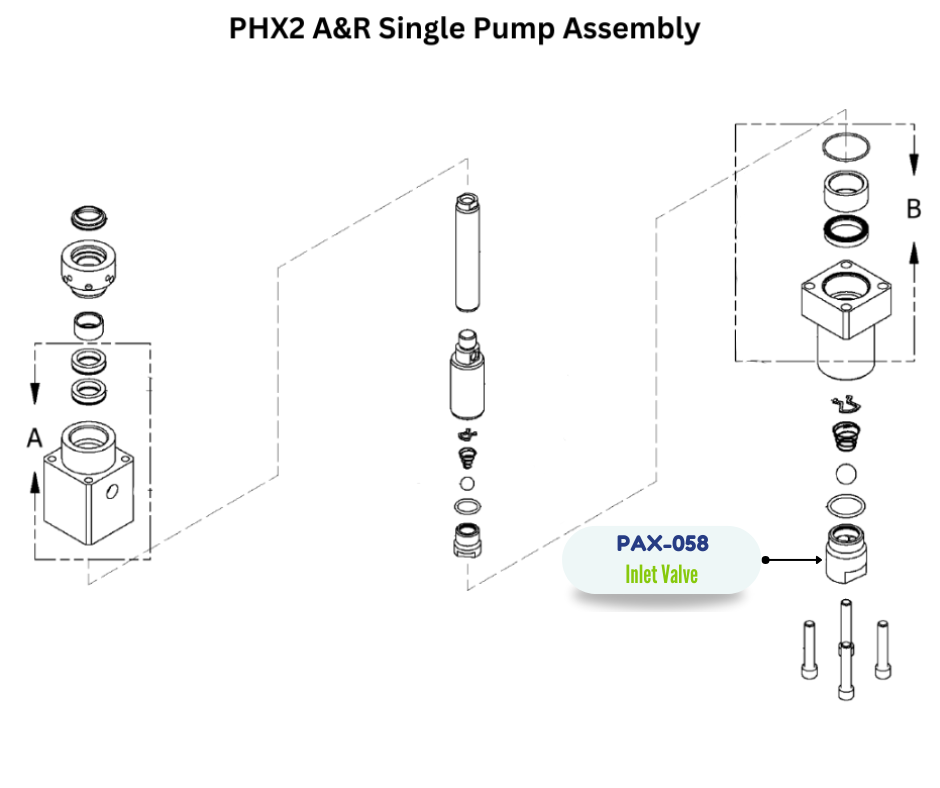 PHX2 A&R Single Pump Assembly

A

B

PAX-058
Inlet Valve