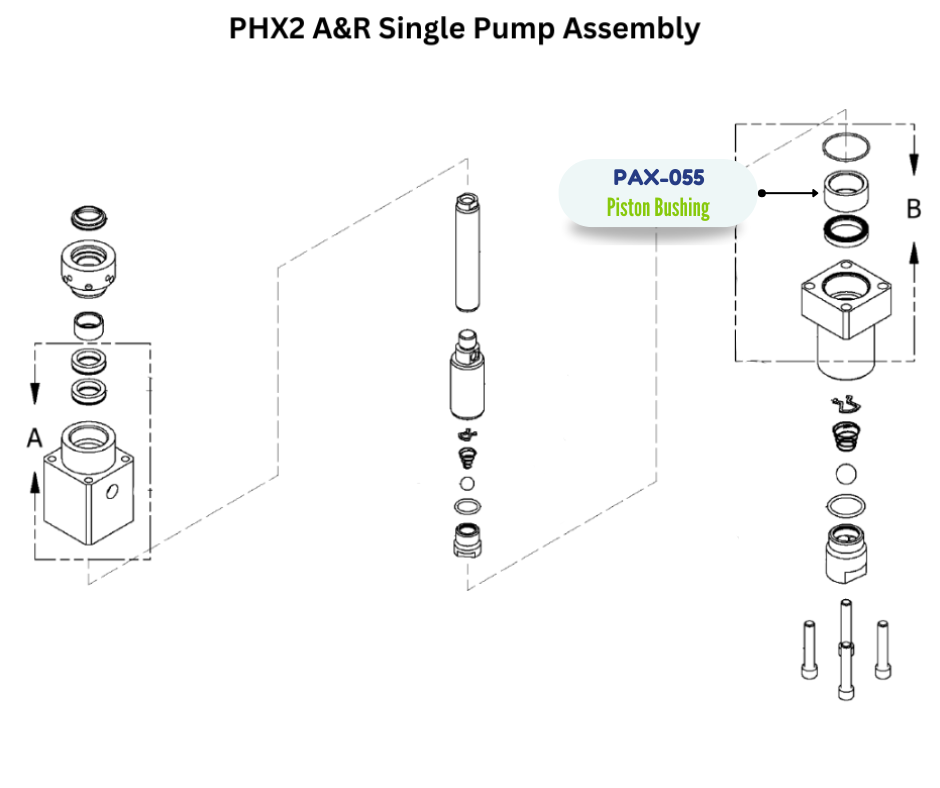 PHX2 A&R Single Pump Assembly

PAX-055
Piston Bushing

B

A