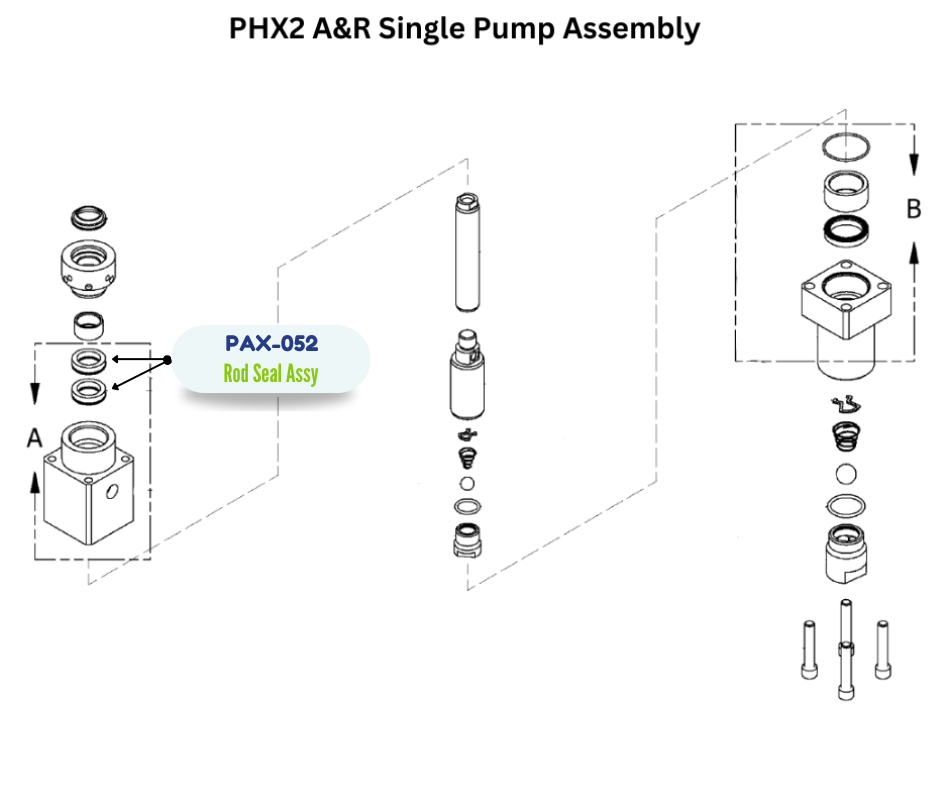 PHX2 A&R Single Pump Assembly

PAX-052
Rod Seal Assy

A

B